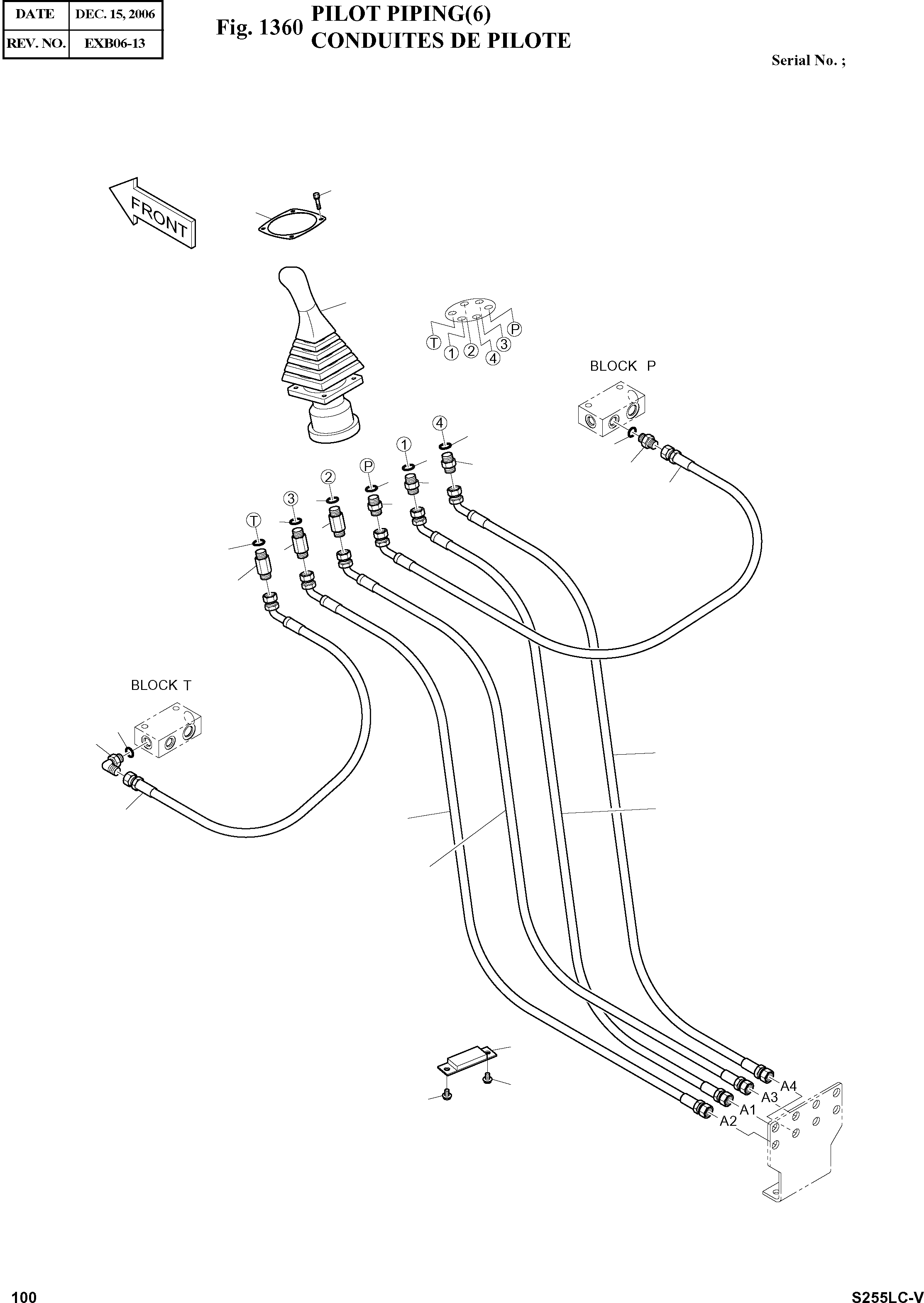 | DATE | DEC. 15, 2006 |
|---|---|
| REV. NO. | EXB06-13 |

Fig. 1360 PILOT PIPING(6)
CONDUITES DE PILOTE

Serial No. ;

FRONT

T
1
2
4
3
P

BLOCK P

4
1
P
2
3
T

BLOCK T

A4
A3
A1
A2

100

S255LC-V