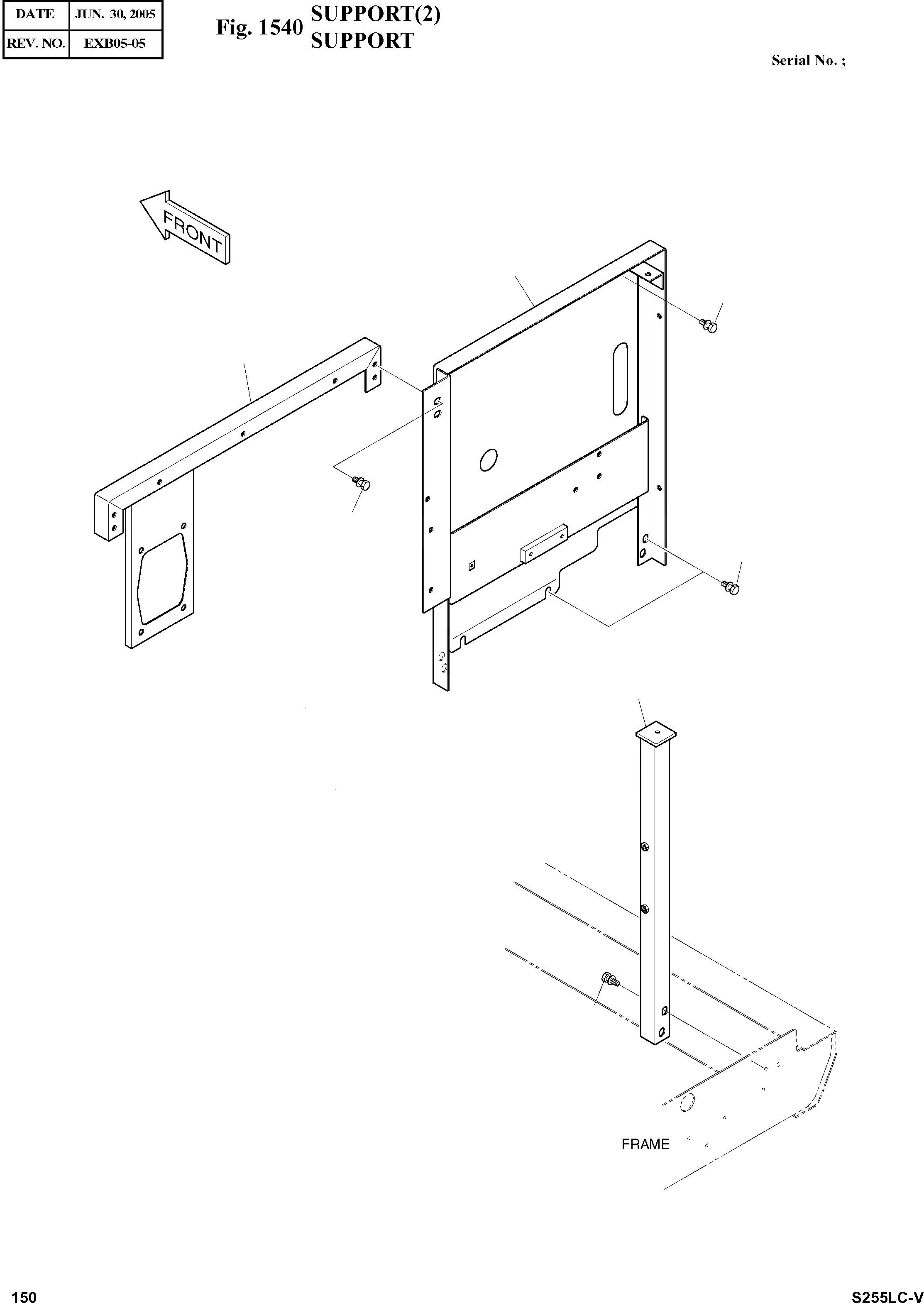 | DATE | JUN. 30, 2005 |
|---|---|
| REV. NO. | EXB05-05 |

Fig. 1540 SUPPORT(2)
SUPPORT

Serial No. ;

FRONT

FRAME

150

S255LC-V