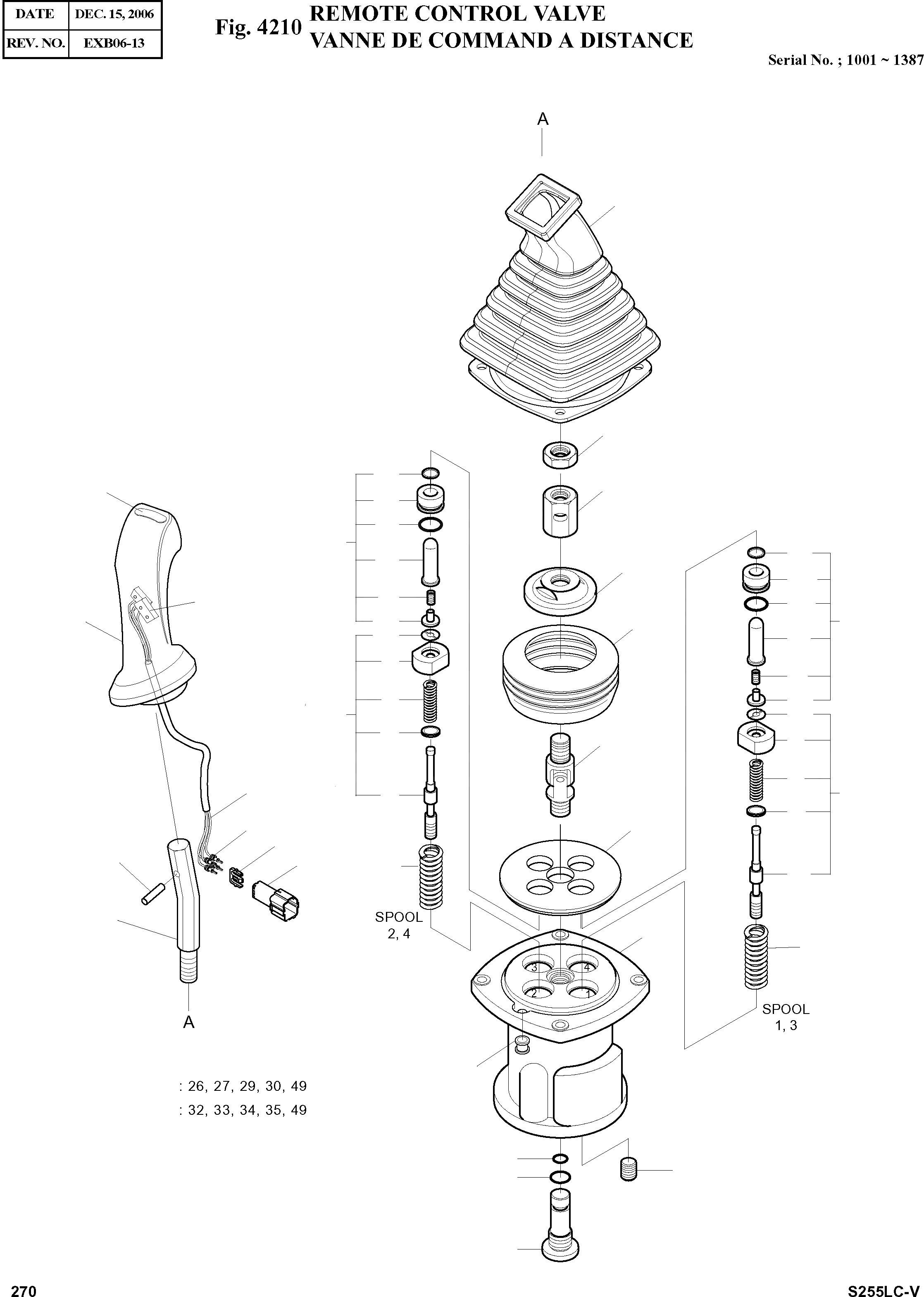 | DATE | DEC. 15, 2006 |
|---|---|
| REV. NO. | EXB06-13 |

Fig. 4210 REMOTE CONTROL VALVE
VANNE DE COMMAND A DISTANCE

Serial No. ; 1001 ~ 1387

A

SPOOL 2, 4

3 4 2 1

SPOOL 1, 3

A

: 26, 27, 29, 30, 49
: 32, 33, 34, 35, 49

270

S255LC-V