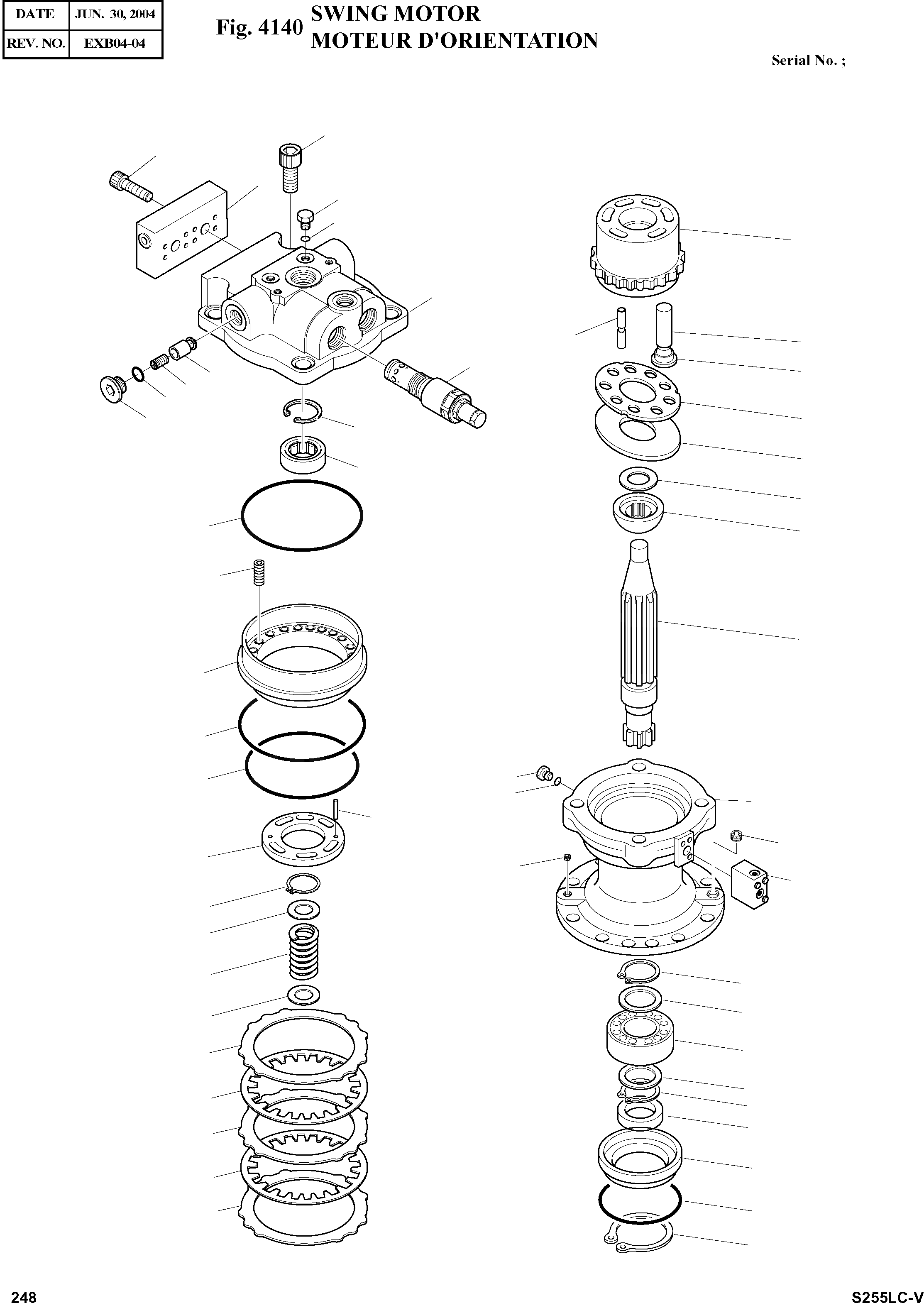 | DATE | JUN. 30, 2004 |
|---|---|
| REV. NO. | EXB04-04 |

Fig. 4140 SWING MOTOR
MOTEUR D'ORIENTATION

Serial No. ;

248

S255LC-V