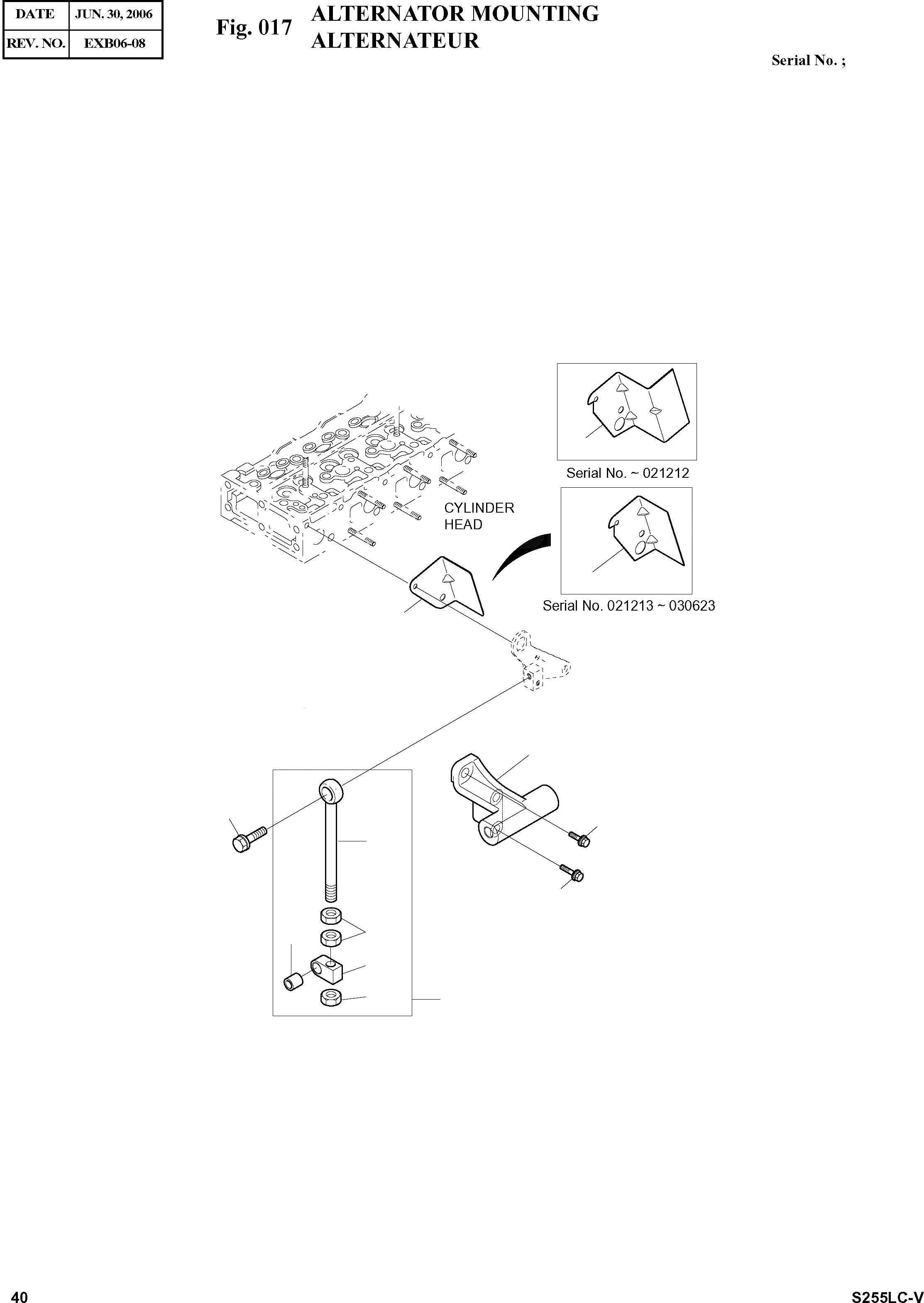 | DATE | JUN. 30, 2006 |
|---|---|
| REV. NO. | EXB06-08 |

Fig. 017 ALTERNATOR MOUNTING
ALTERNATEUR

Serial No. ;

Serial No. ~ 021212

CYLINDER HEAD

Serial No. 021213 ~ 030623

40

S255LC-V