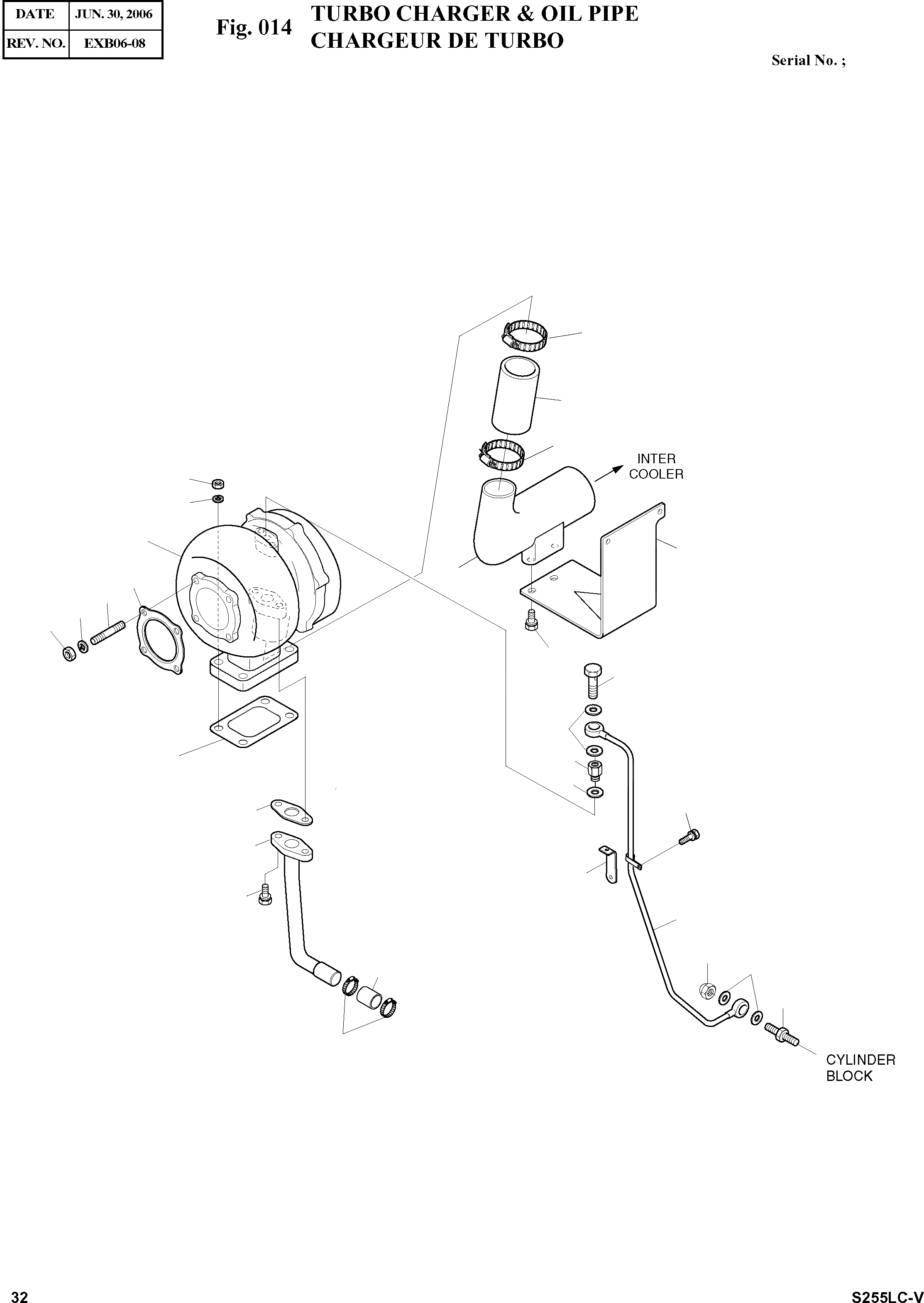 | DATE | JUN. 30, 2006 |
|---|---|
| REV. NO. | EXB06-08 |

Fig. 014 TURBO CHARGER & OIL PIPE
CHARGEUR DE TURBO

Serial No. ;

INTER COOLER

CYLINDER BLOCK

32

S255LC-V