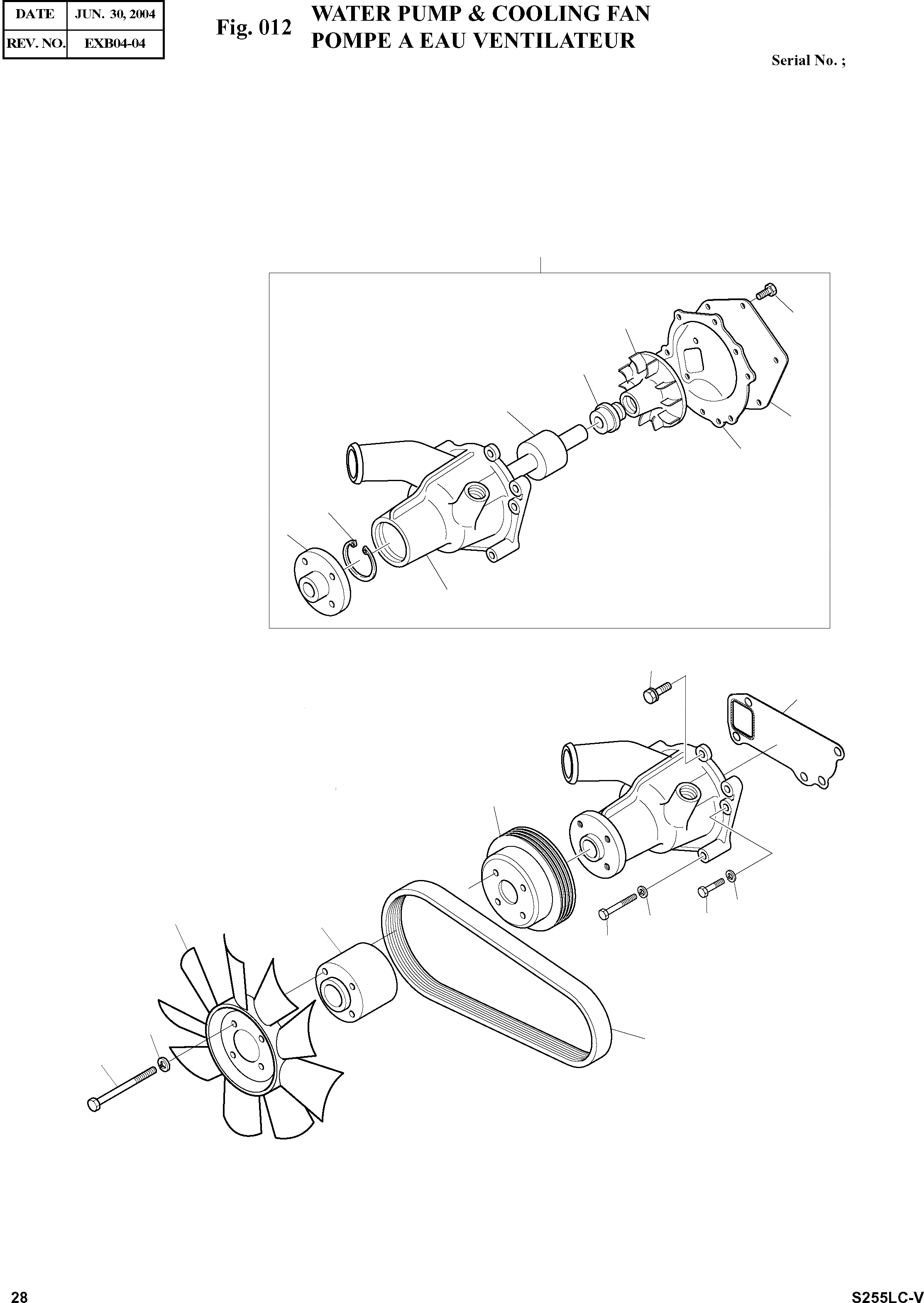 | DATE | JUN. 30, 2004 |
|---|---|
| REV. NO. | EXB04-04 |

Fig. 012 WATER PUMP & COOLING FAN
POMPE A EAU VENTILATEUR

Serial No. ;

28

S255LC-V