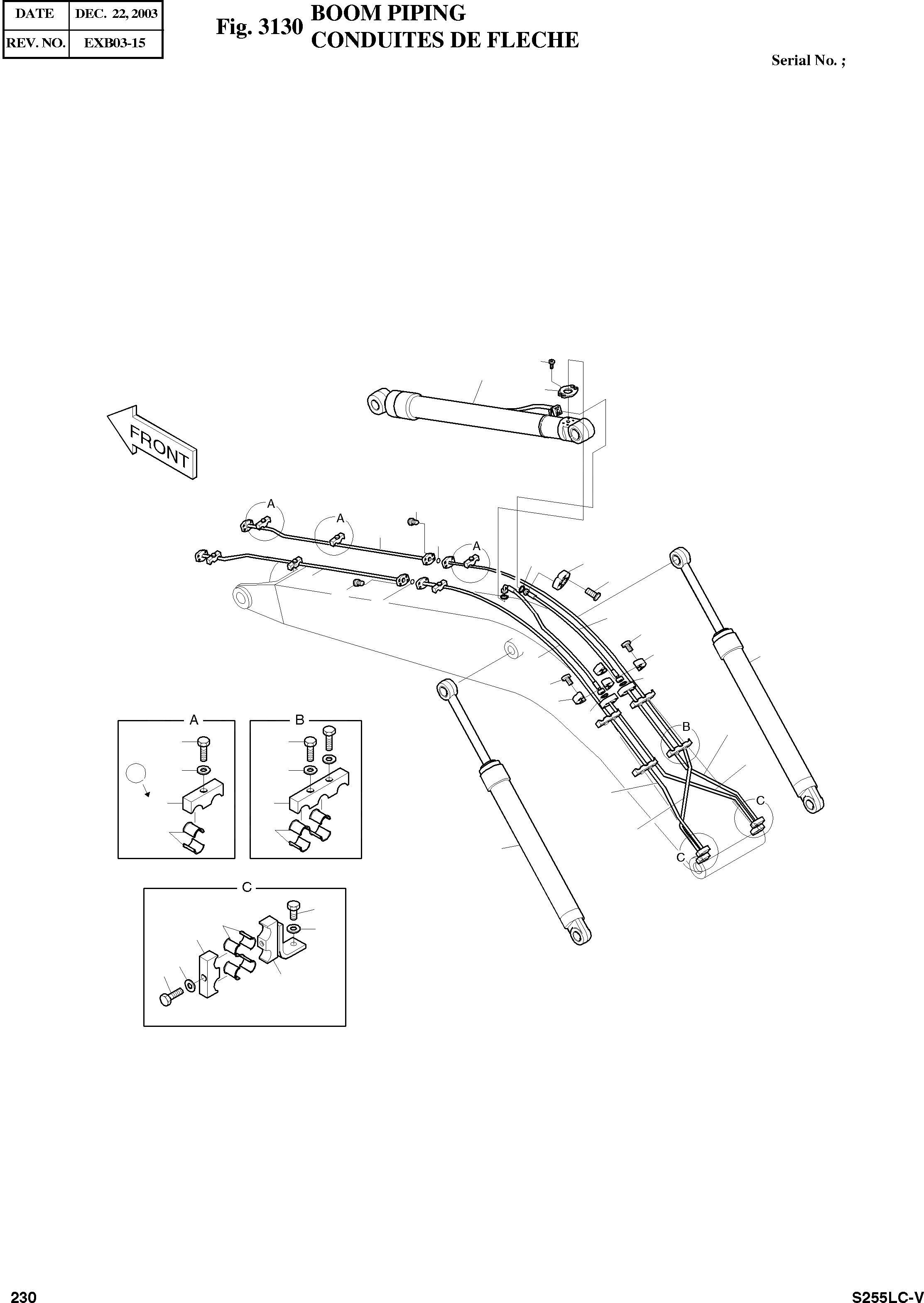 | DATE | DEC. 22, 2003 |
|---|---|
| REV. NO. | EXB03-15 |

Fig. 3130 BOOM PIPING
CONDUITES DE FLECHE

Serial No. ;

FRONT

A

A

A

B

C

C

A

B

C

230

S255LC-V