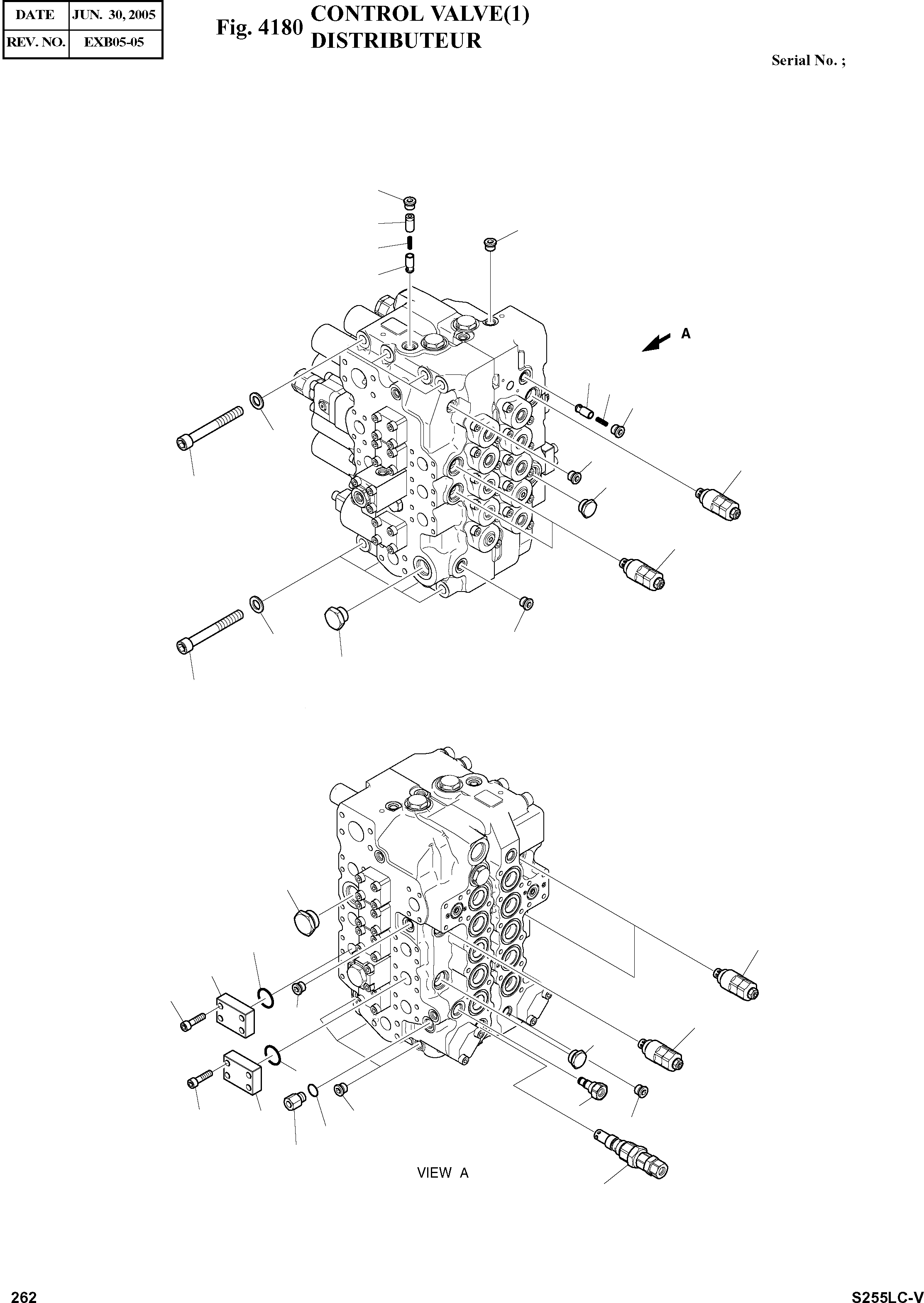 | DATE | JUN. 30, 2005 |
|---|---|
| REV. NO. | EXB05-05 |

Fig. 4180 CONTROL VALVE(1) DISTRIBUTEUR

Serial No. ;

A

VIEW A

262

S255LC-V