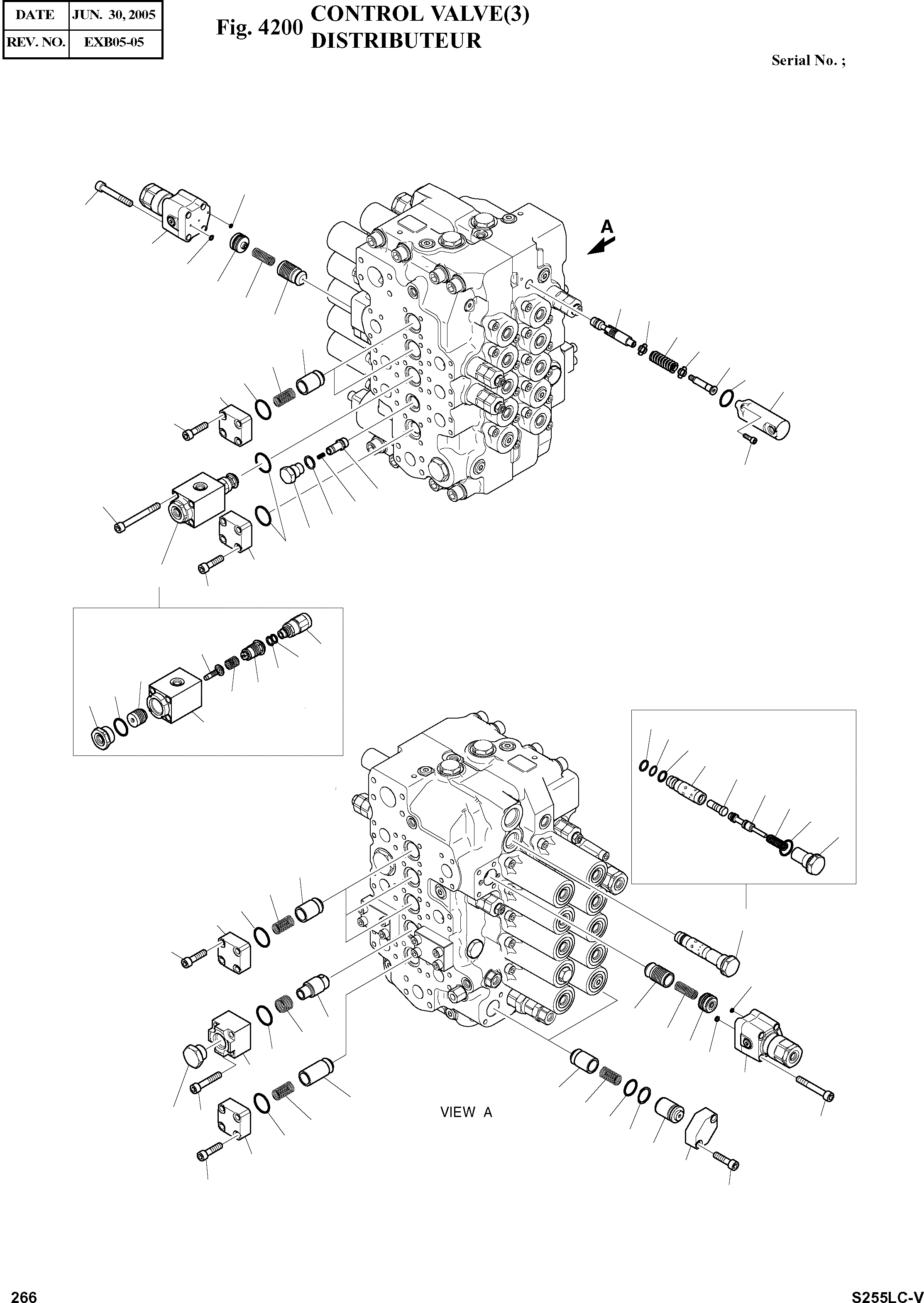 | DATE | JUN. 30, 2005 |
|---|---|
| REV. NO. | EXB05-05 |

Fig. 4200 CONTROL VALVE(3)
DISTRIBUTEUR

Serial No. ;

A

VIEW A

266

S255LC-V