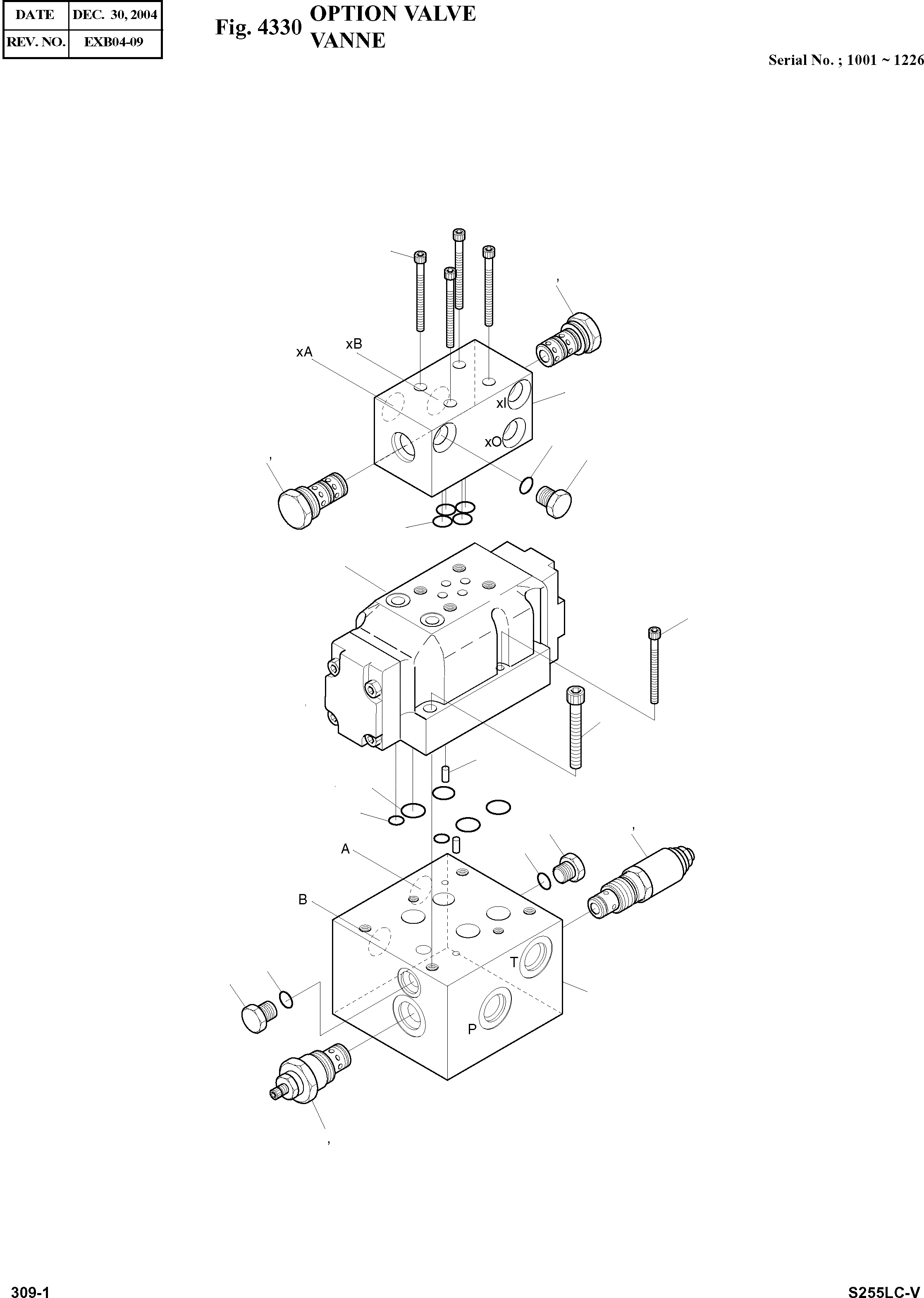 | DATE | DEC. 30, 2004 |
|---|---|
| REV. NO. | EXB04-09 |

Fig. 4330 OPTION VALVE
VANNE

Serial No. ; 1001 ~ 1226

xA
xB
xI
xO
A
B
T
P

309-1

S255LC-V