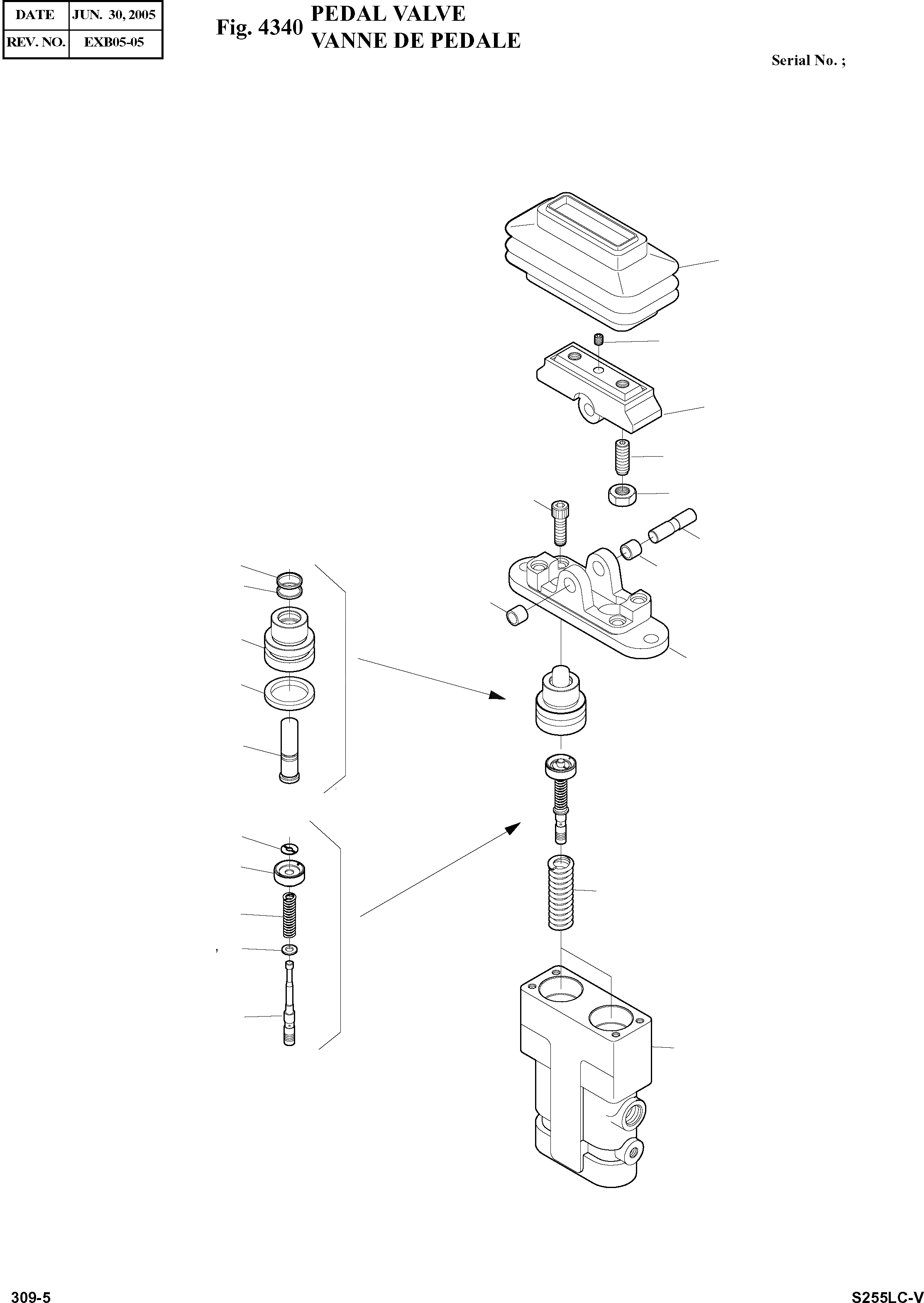 | DATE | JUN. 30, 2005 |
|---|---|
| REV. NO. | EXB05-05 |

Fig. 4340 PEDAL VALVE
VANNE DE PEDALE

Serial No. ;

309-5

S255LC-V