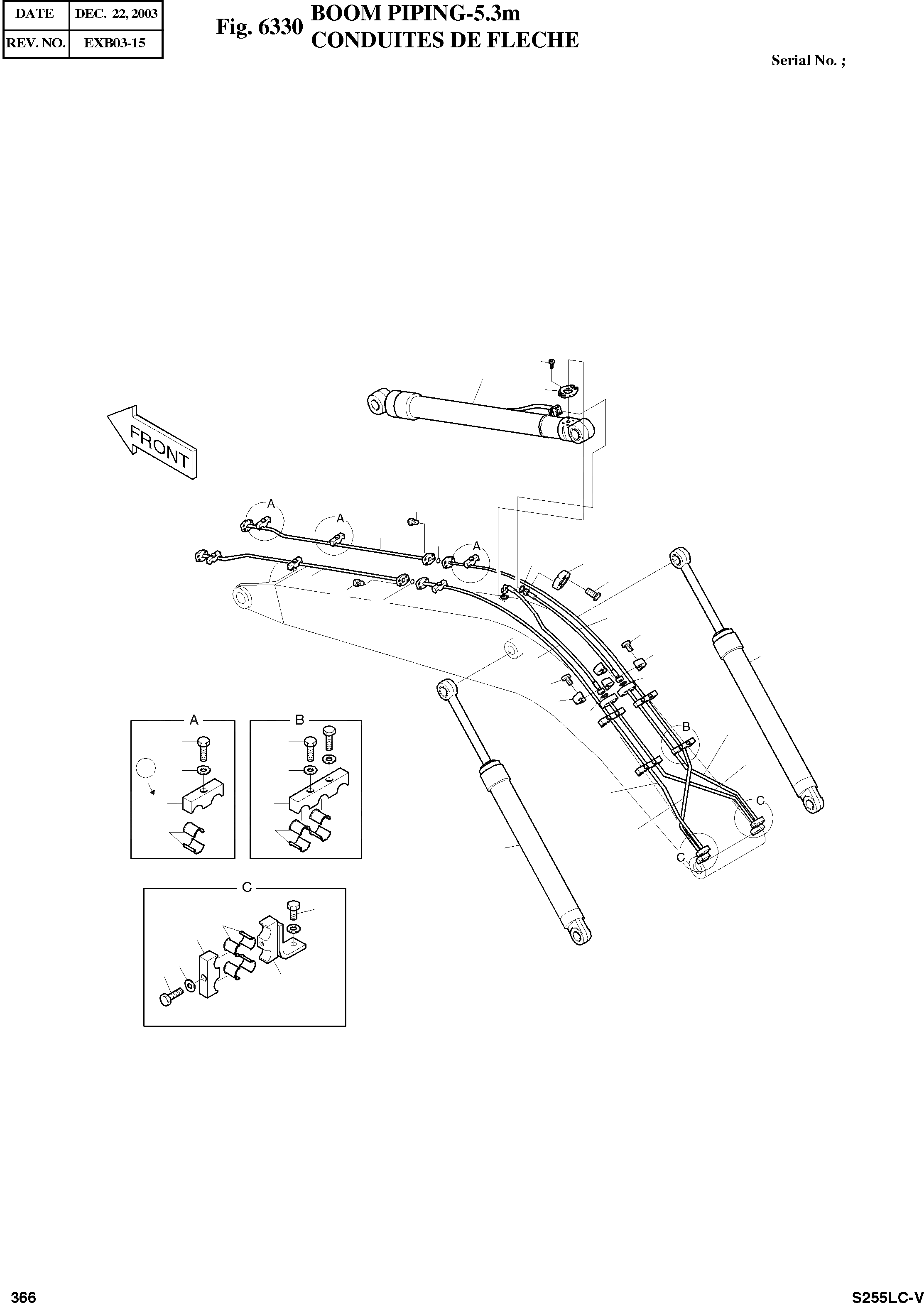 | DATE | DEC. 22, 2003 |
|---|---|
| REV. NO. | EXB03-15 |

Fig. 6330 BOOM PIPING-5.3m
CONDUITES DE FLECHE

Serial No. ;

FRONT

A

A

A

B

C

C

A

B

C

366

S255LC-V