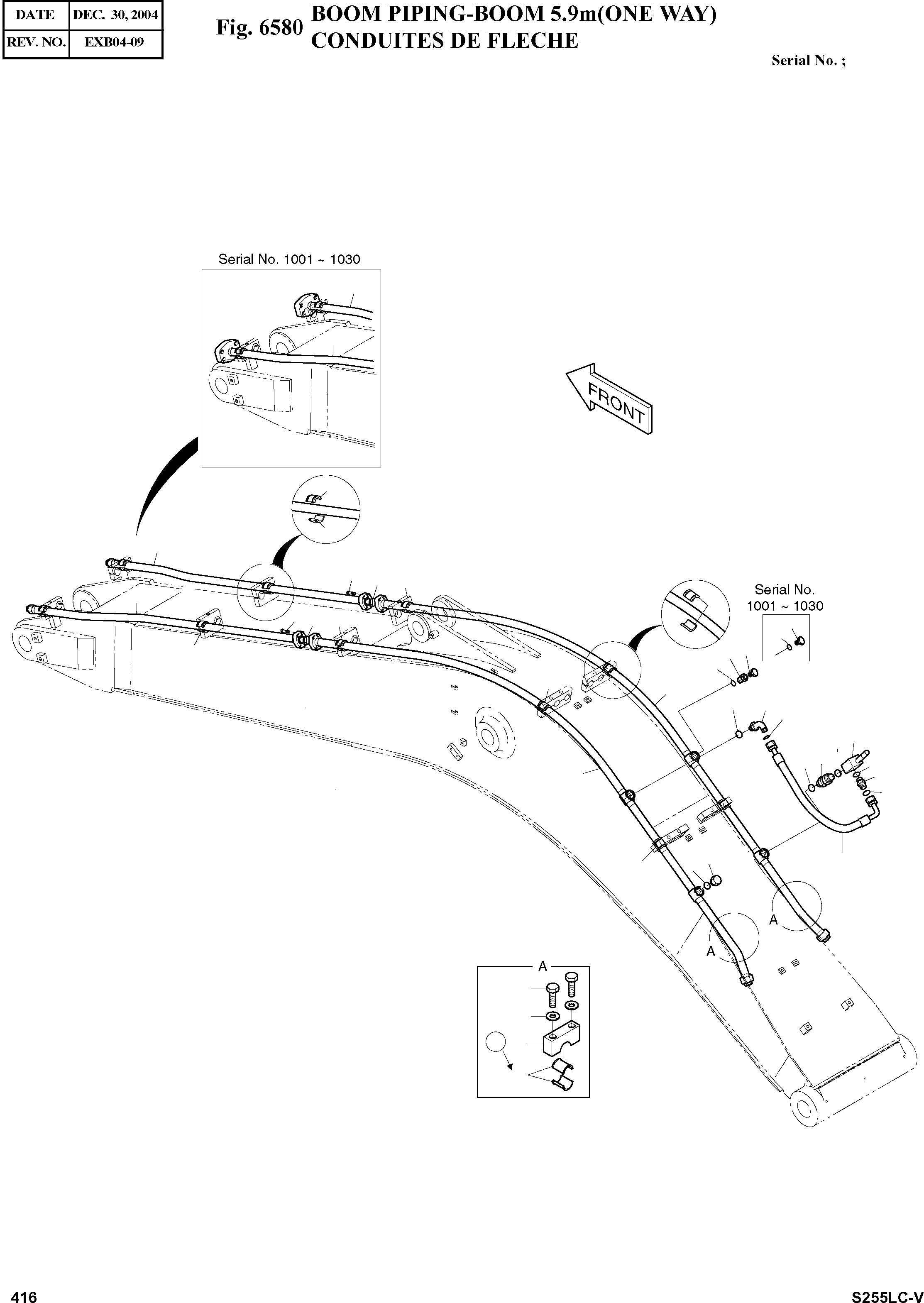 | DATE | DEC. 30, 2004 |
|---|---|
| REV. NO. | EXB04-09 |

Fig. 6580 BOOM PIPING-BOOM 5.9m(ONE WAY)
CONDUITES DE FLECHE

Serial No. ;

Serial No. 1001 ~ 1030

FRONT

Serial No. 1001 ~ 1030

A

A

A

416

S255LC-V