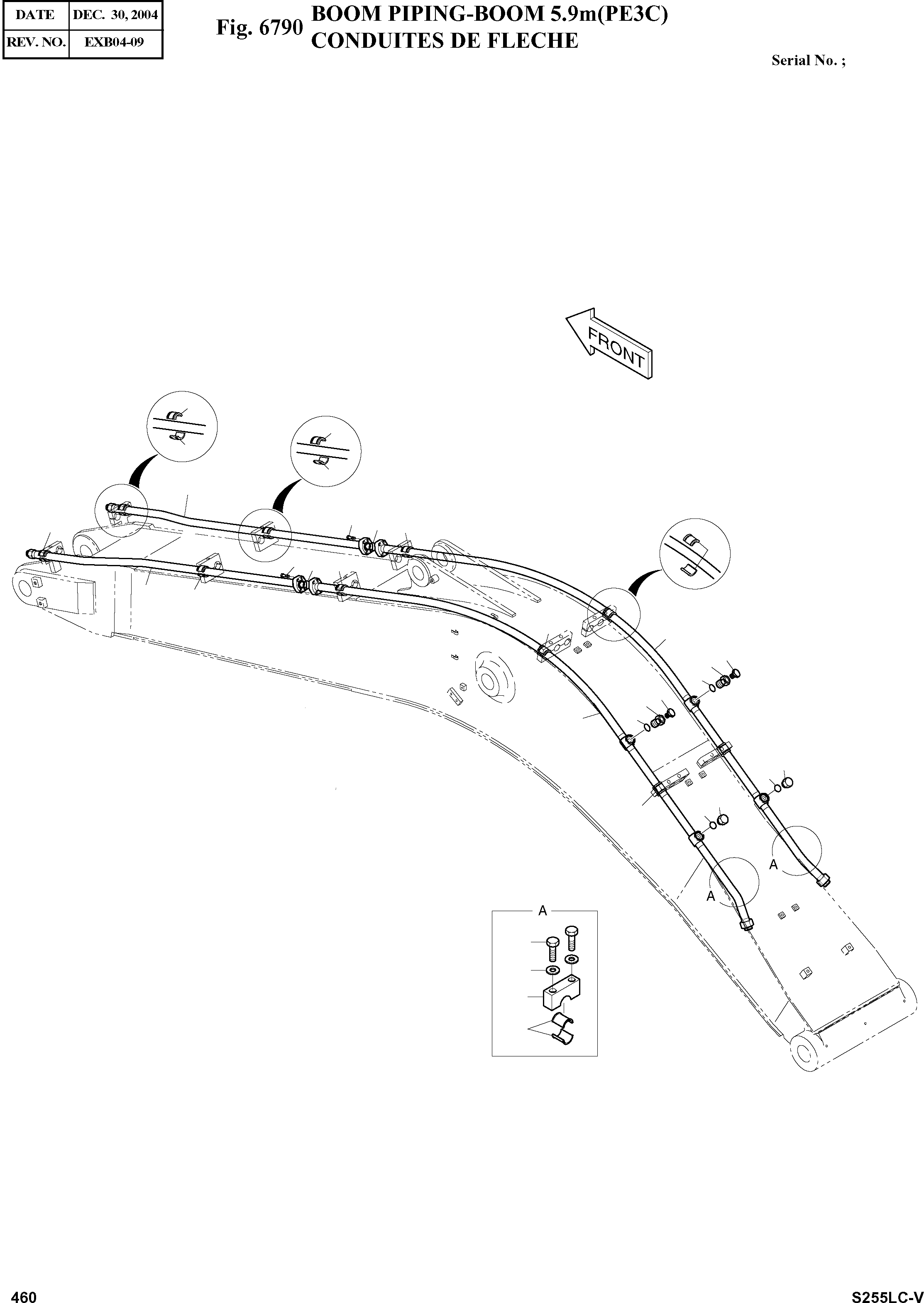 | DATE | DEC. 30, 2004 |
|---|---|
| REV. NO. | EXB04-09 |

Fig. 6790 BOOM PIPING-BOOM 5.9m(PE3C)
CONDUITES DE FLECHE

Serial No. ;

FRONT

A

A

A

460

S255LC-V