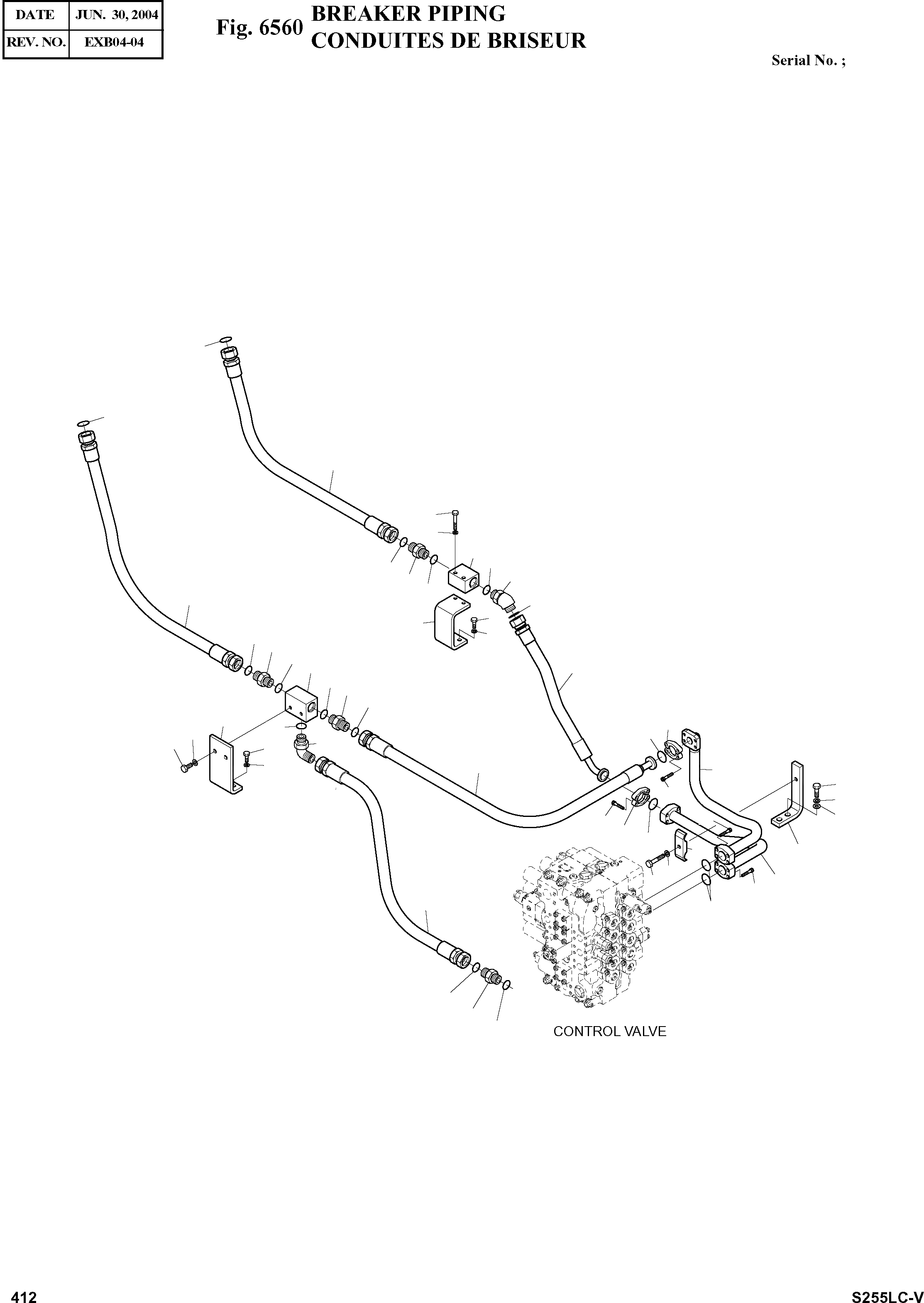 | DATE | JUN. 30, 2004 |
|---|---|
| REV. NO. | EXB04-04 |

Fig. 6560 BREAKER PIPING
CONDUITES DE BRISEUR

Serial No. ;

CONTROL VALVE

412

S255LC-V