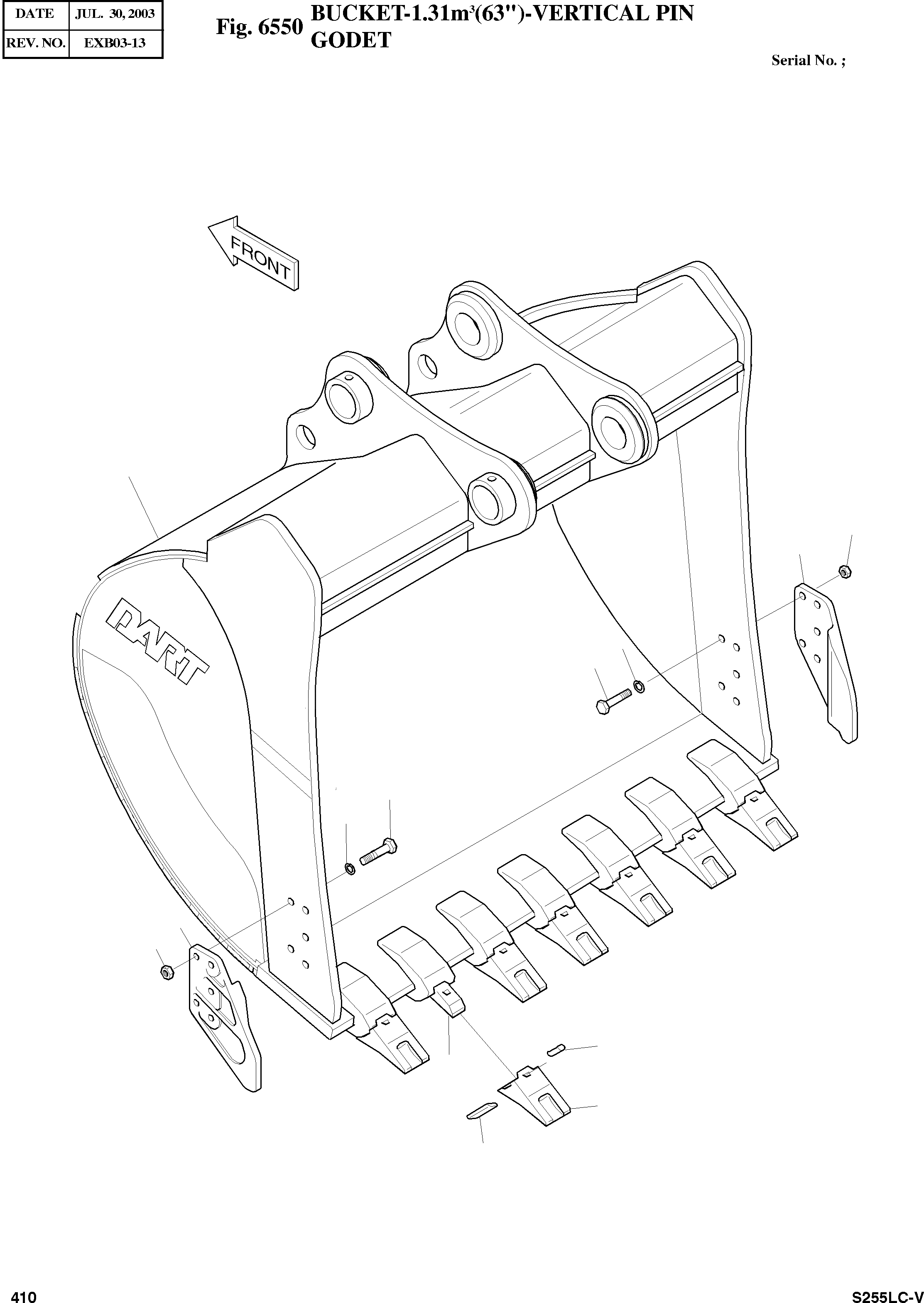 | DATE | JUL. 30, 2003 |
|---|---|
| REV. NO. | EXB03-13 |

Fig. 6550 BUCKET-1.31m$^3$(63")-VERTICAL PIN GODET

Serial No. ;

FRONT

DART

410

S255LC-V