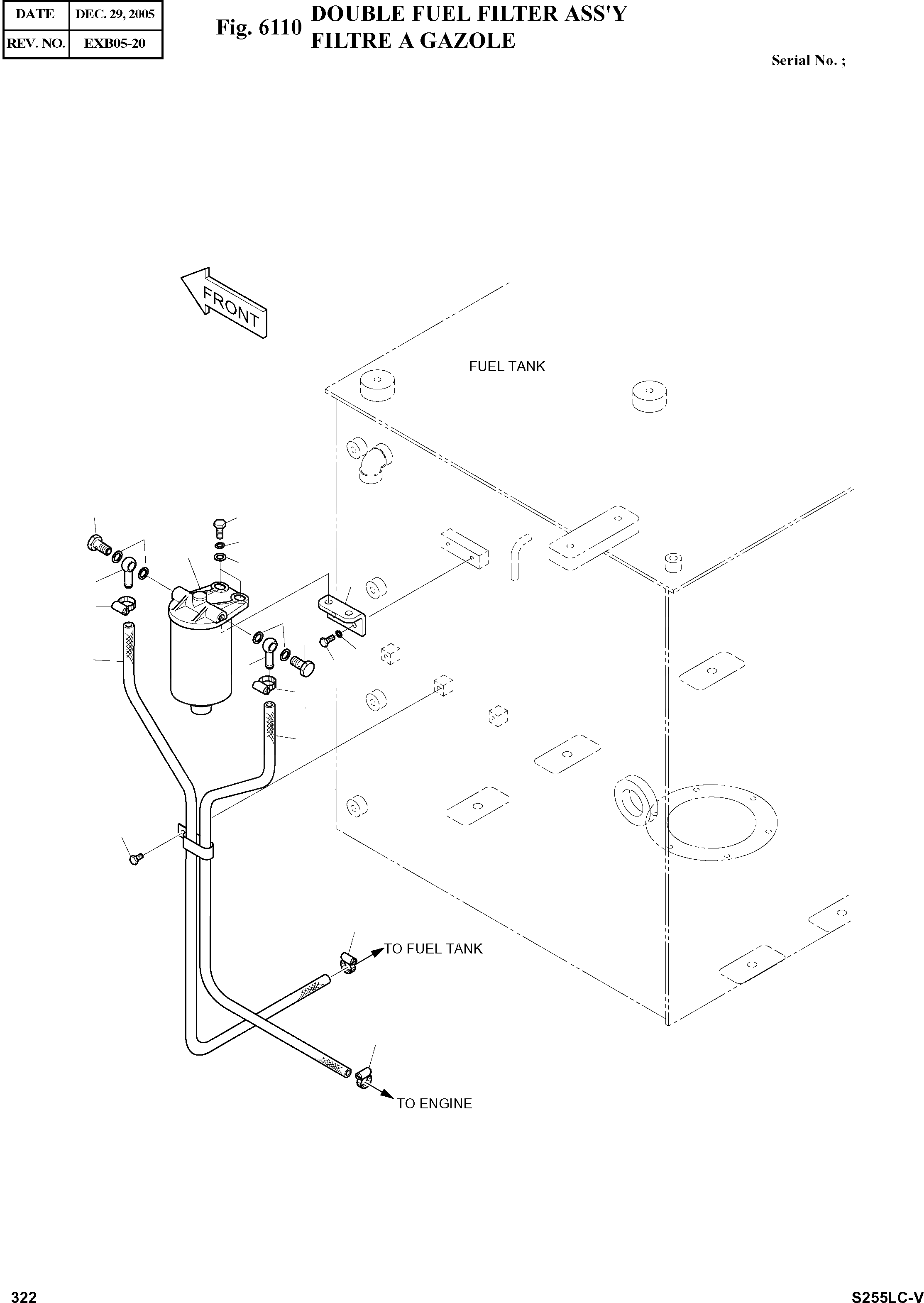 | DATE | DEC. 29, 2005 |
|---|---|
| REV. NO. | EXB05-20 |

Fig. 6110 DOUBLE FUEL FILTER ASS'Y
FILTRE A GAZOLE

Serial No. ;

FRONT

FUEL TANK

TO FUEL TANK

TO ENGINE

322

S255LC-V