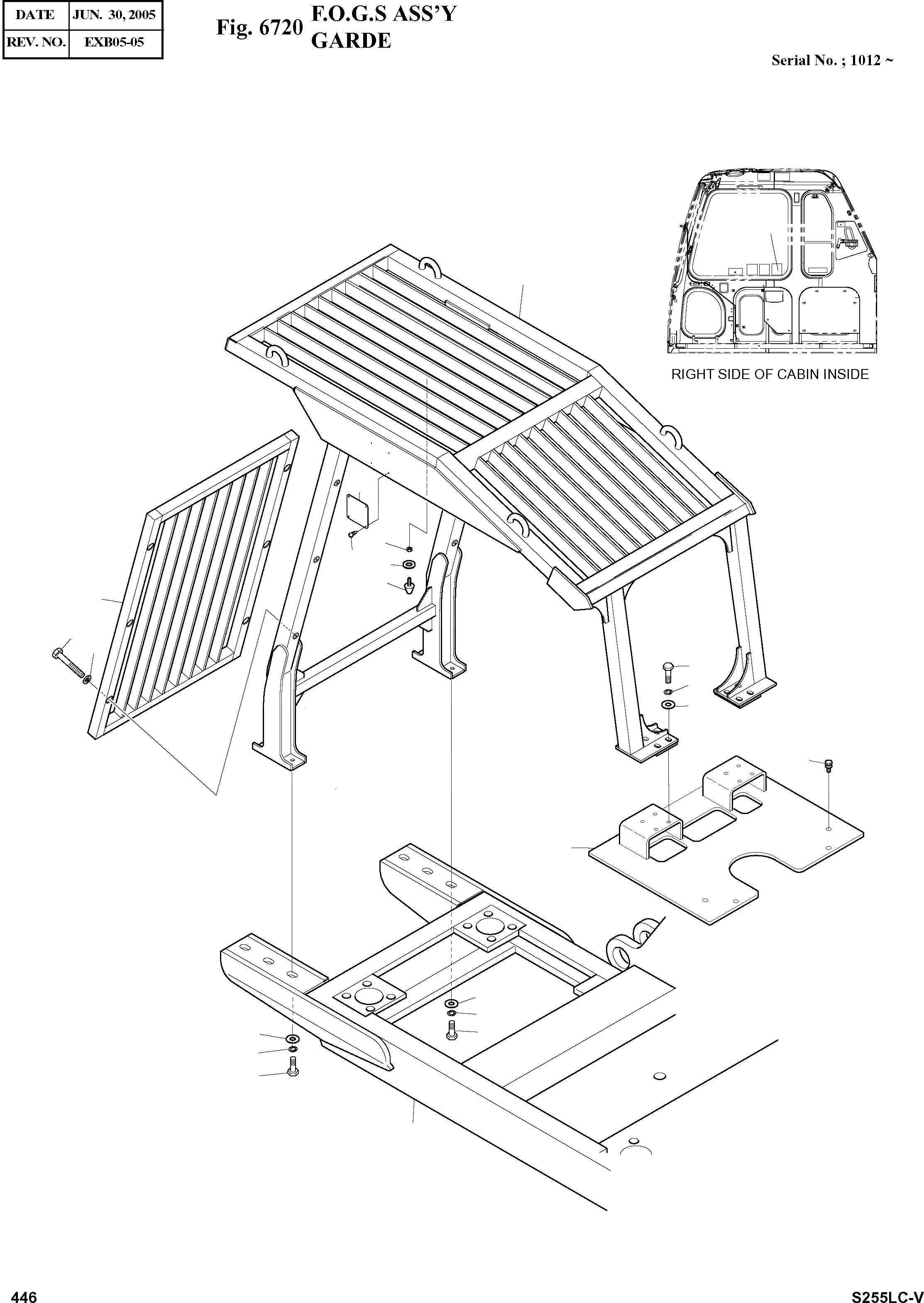 | DATE | JUN. 30, 2005 |
|---|---|
| REV. NO. | EXB05-05 |

Fig. 6720 F.O.G.S ASS'Y GARDE

Serial No. ; 1012 ~

RIGHT SIDE OF CABIN INSIDE

446

S255LC-V