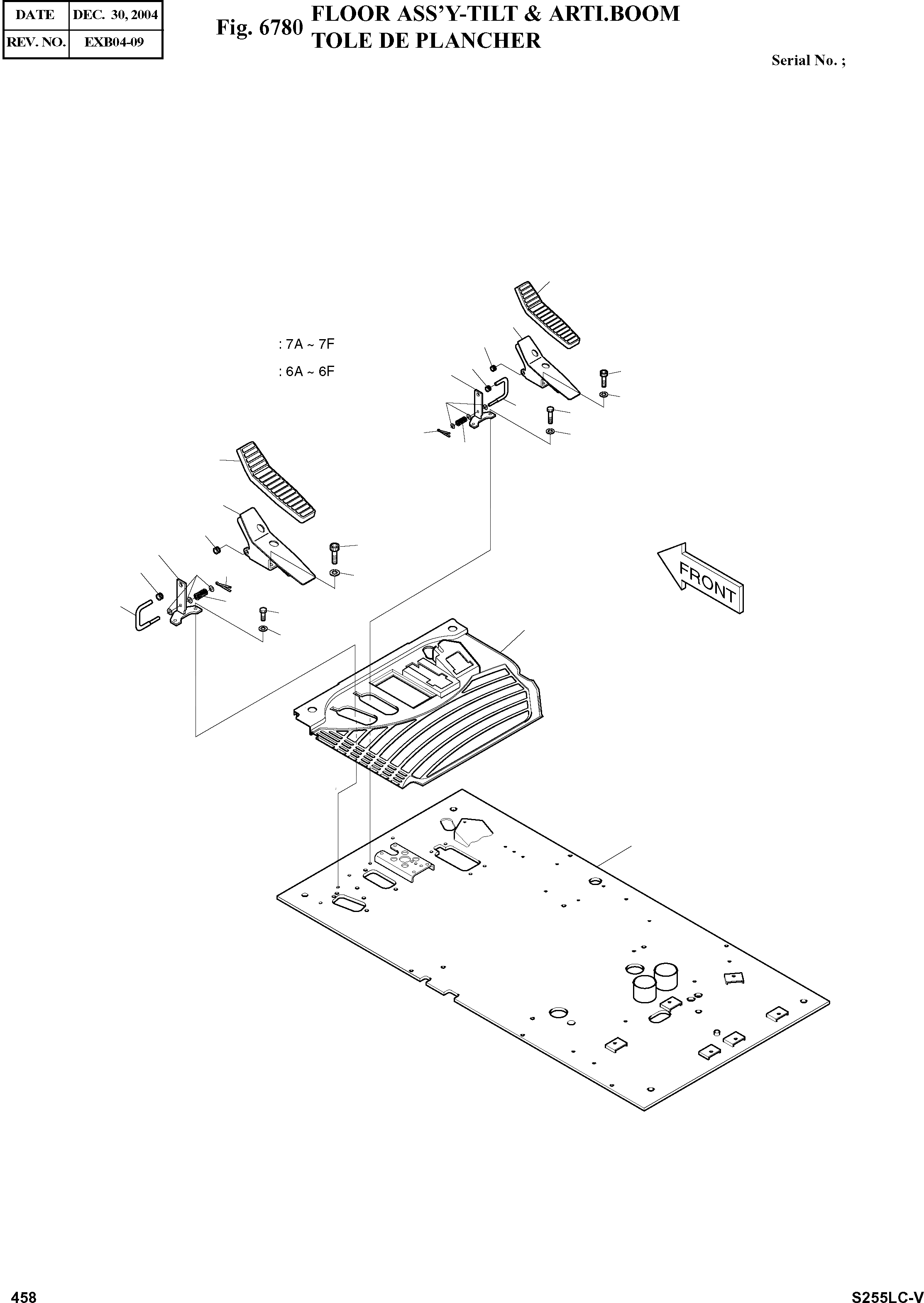 | DATE | DEC. 30, 2004 |
|---|---|
| REV. NO. | EXB04-09 |

Fig. 6780 FLOOR ASS'Y-TILT & ARTI.BOOM
TOLE DE PLANCHER

Serial No. ;

: 7A ~ 7F

: 6A ~ 6F

FRONT

458

S255LC-V