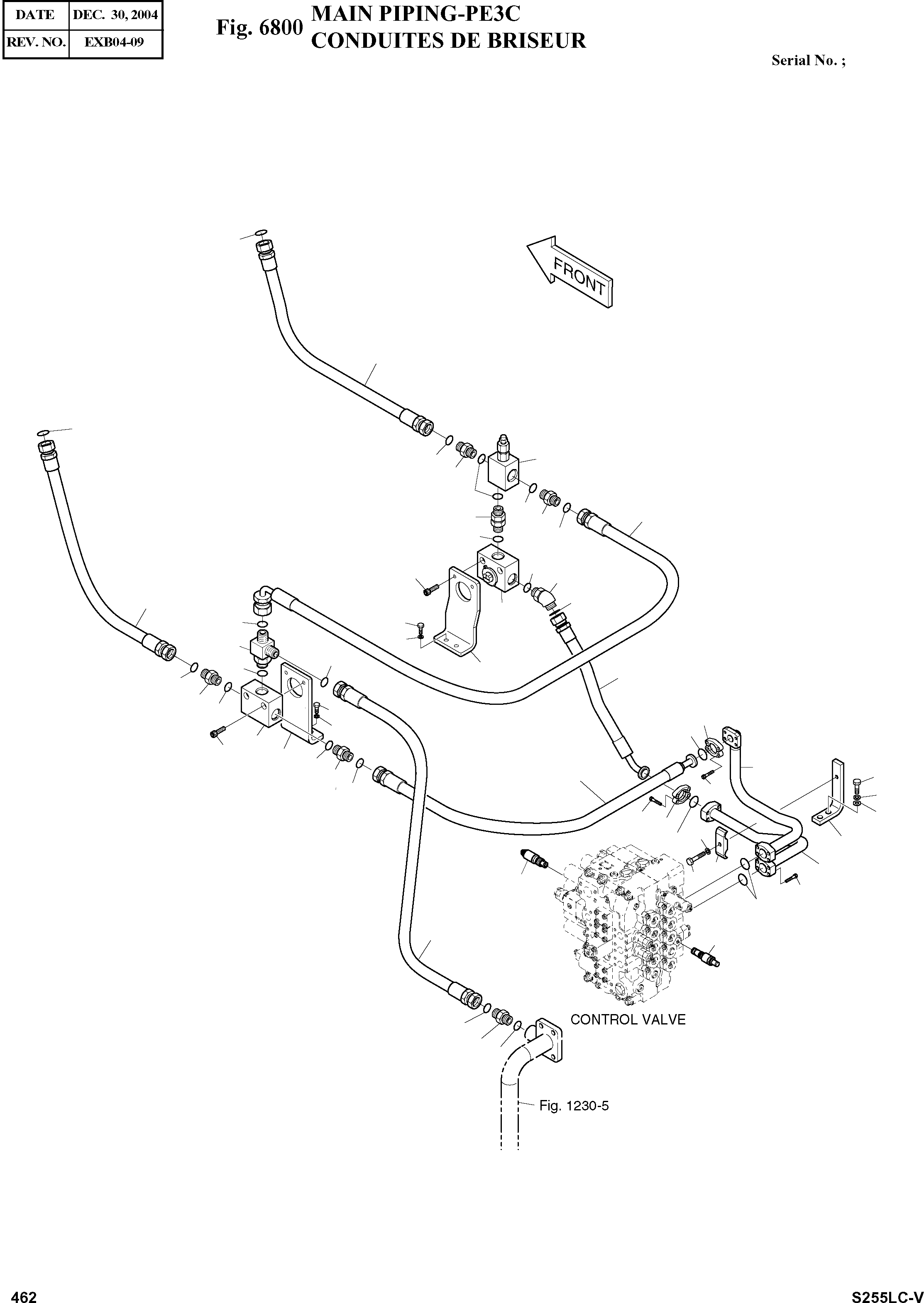 | DATE | DEC. 30, 2004 |
|---|---|
| REV. NO. | EXB04-09 |

Fig. 6800 MAIN PIPING-PE3C
CONDUITES DE BRISEUR

Serial No. ;

FRONT

CONTROL VALVE

Fig. 1230-5

462

S255LC-V