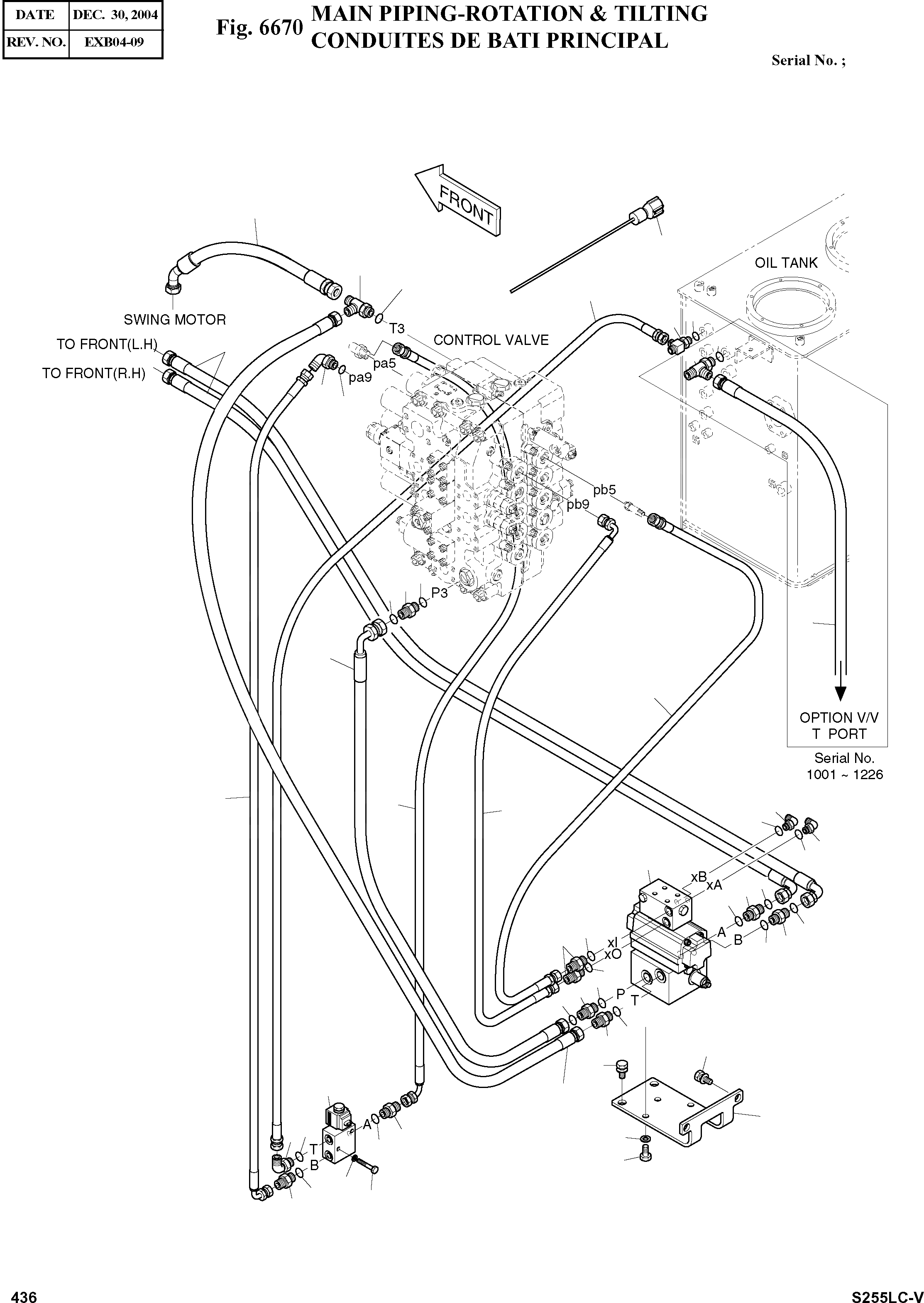 | DATE | DEC. 30, 2004 |
|---|---|
| REV. NO. | EXB04-09 |

Fig. 6670 MAIN PIPING-ROTATION & TILTING
CONDUITES DE BATI PRINCIPAL

Serial No. ;

FRONT

OIL TANK

SWING MOTOR

TO FRONT(L.H)

TO FRONT(R.H)

T3

CONTROL VALVE

pa5

pa9

pb5

pb9

P3

OPTION V/V
T PORT

Serial No.
1001 ~ 1226

xB

xA

A

B

xI

xO

P

T

A

T

B

436

S255LC-V