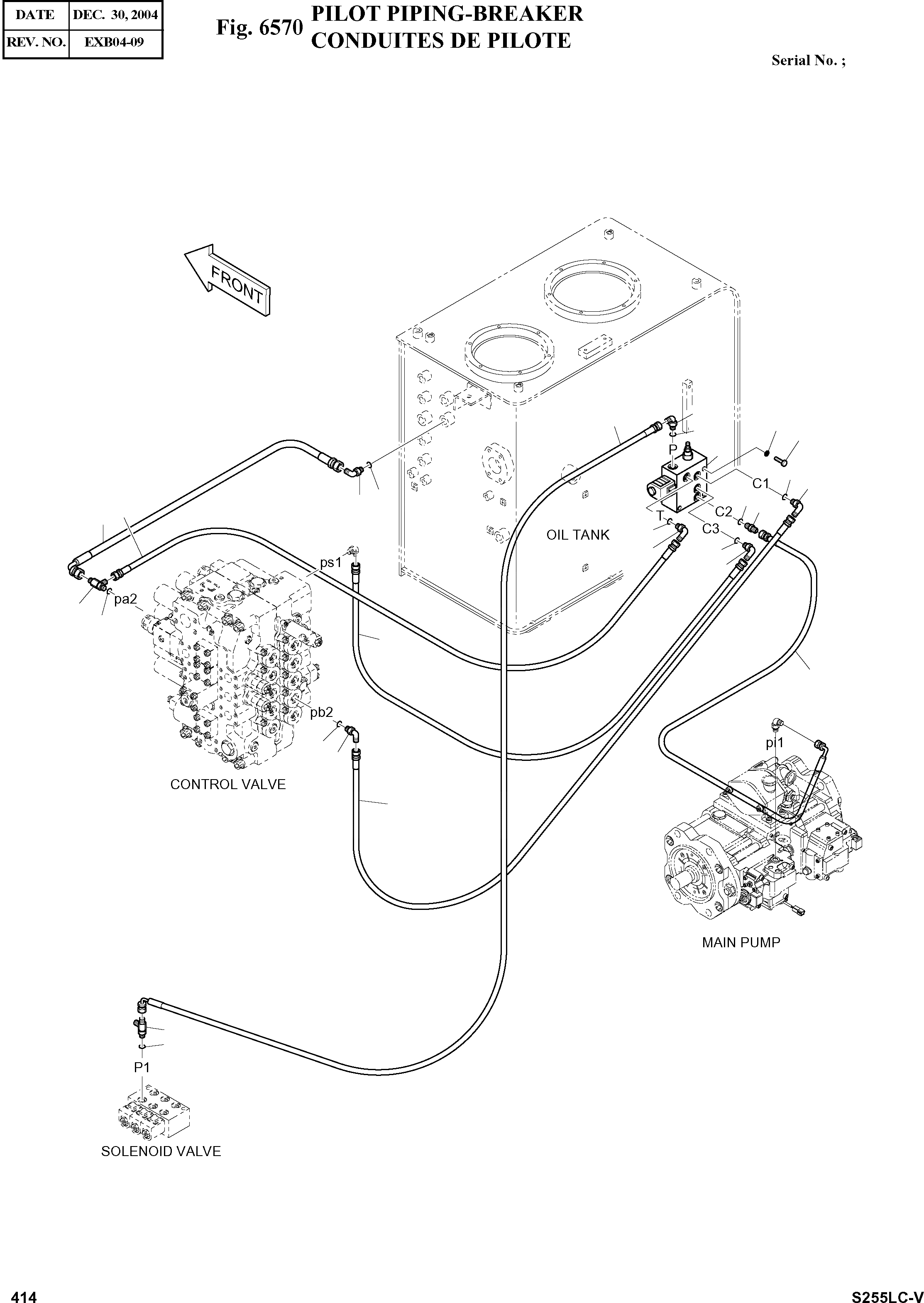 | DATE | DEC. 30, 2004 |
|---|---|
| REV. NO. | EXB04-09 |

Fig. 6570 PILOT PIPING-BREAKER
CONDUITES DE PILOTE

Serial No. ;

FRONT

P

C1

C2

T

C3

OIL TANK

ps1

pa2

pb2

CONTROL VALVE

pi1

MAIN PUMP

P1

SOLENOID VALVE

414

S255LC-V