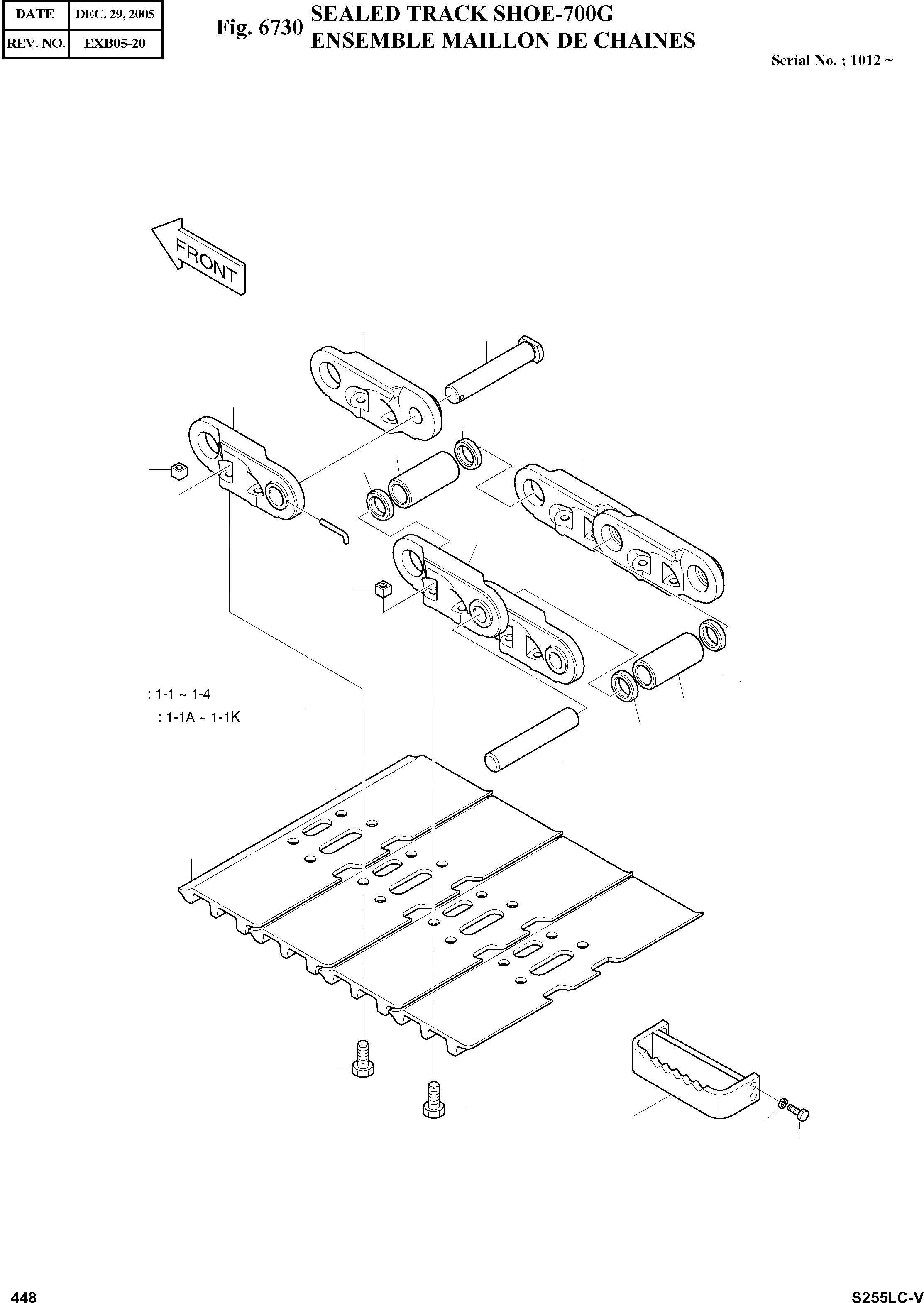 | DATE | DEC. 29, 2005 |
|---|---|
| REV. NO. | EXB05-20 |

Fig. 6730 SEALED TRACK SHOE-700G
ENSEMBLE MAILLON DE CHAINES

Serial No. ; 1012 ~

FRONT

: 1-1 ~ 1-4
: 1-1A ~ 1-1K

448

S255LC-V