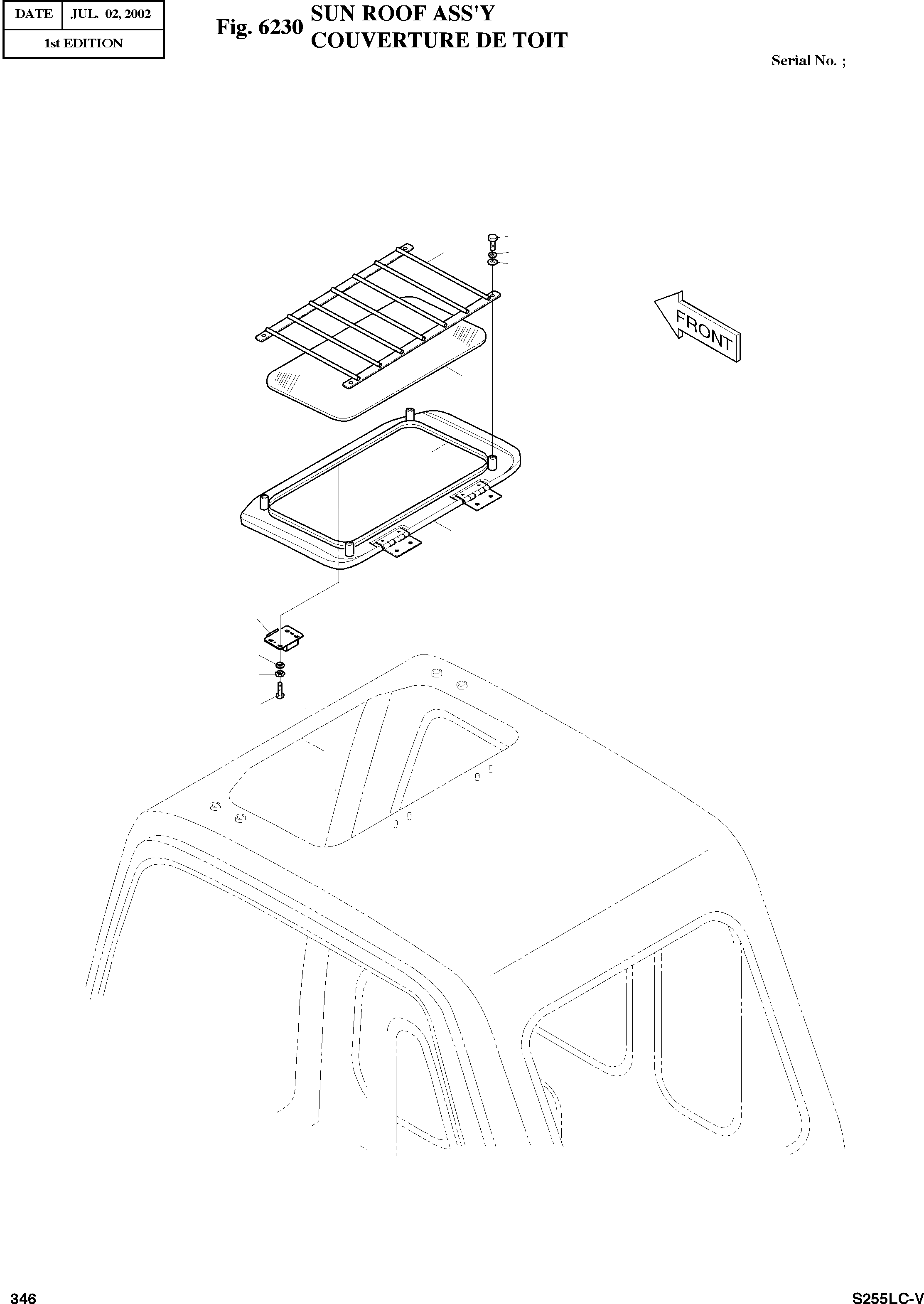 | DATE | JUL. 02, 2002 |
|---|---|
| 1st EDITION | |

Fig. 6230 SUN ROOF ASS'Y
COUVERTURE DE TOIT

Serial No. ;

FRONT

346

S255LC-V