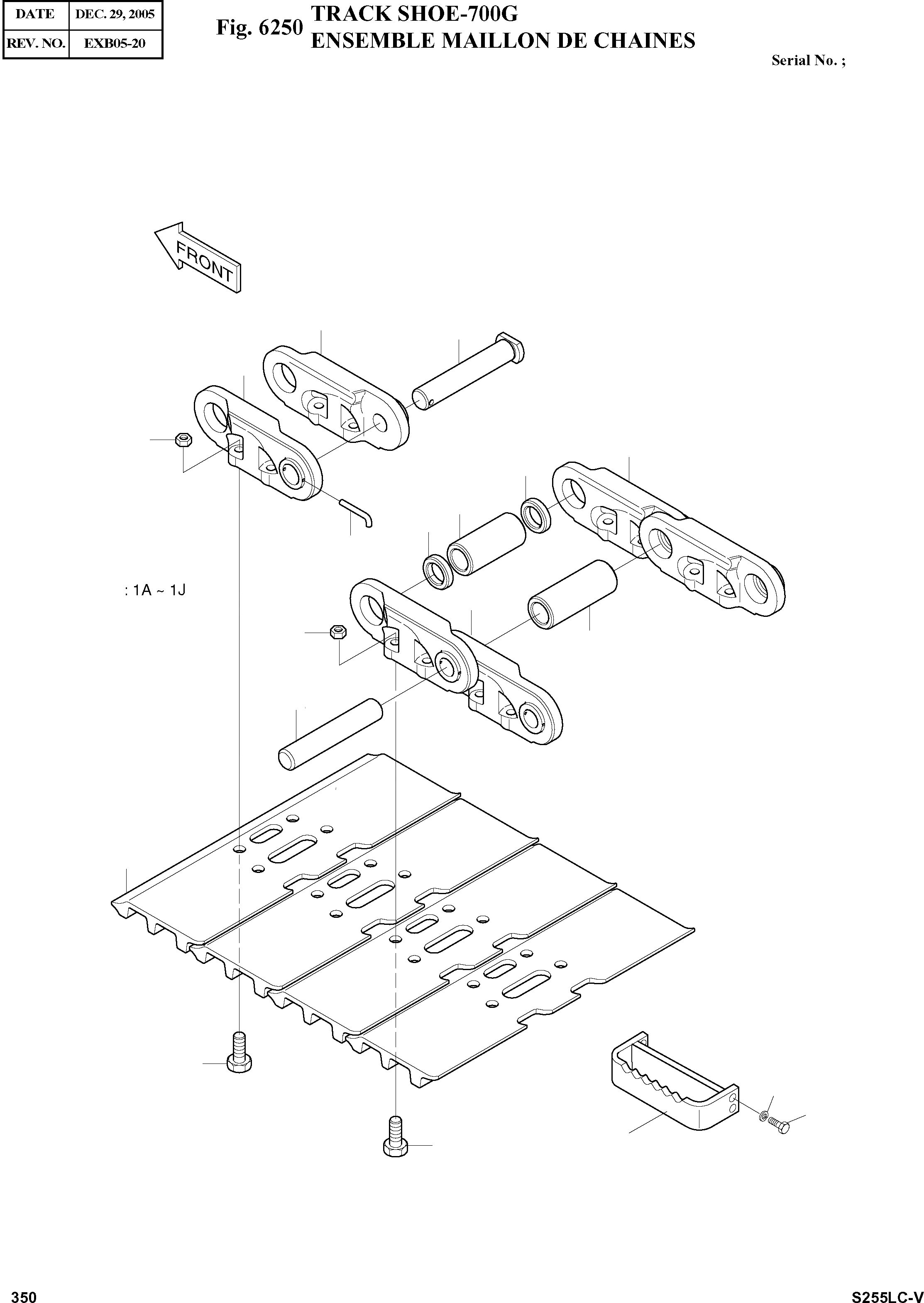 | DATE | DEC. 29, 2005 |
|---|---|
| REV. NO. | EXB05-20 |

Fig. 6250 TRACK SHOE-700G
ENSEMBLE MAILLON DE CHAINES

Serial No. ;

FRONT

: 1A ~ 1J

350

S255LC-V