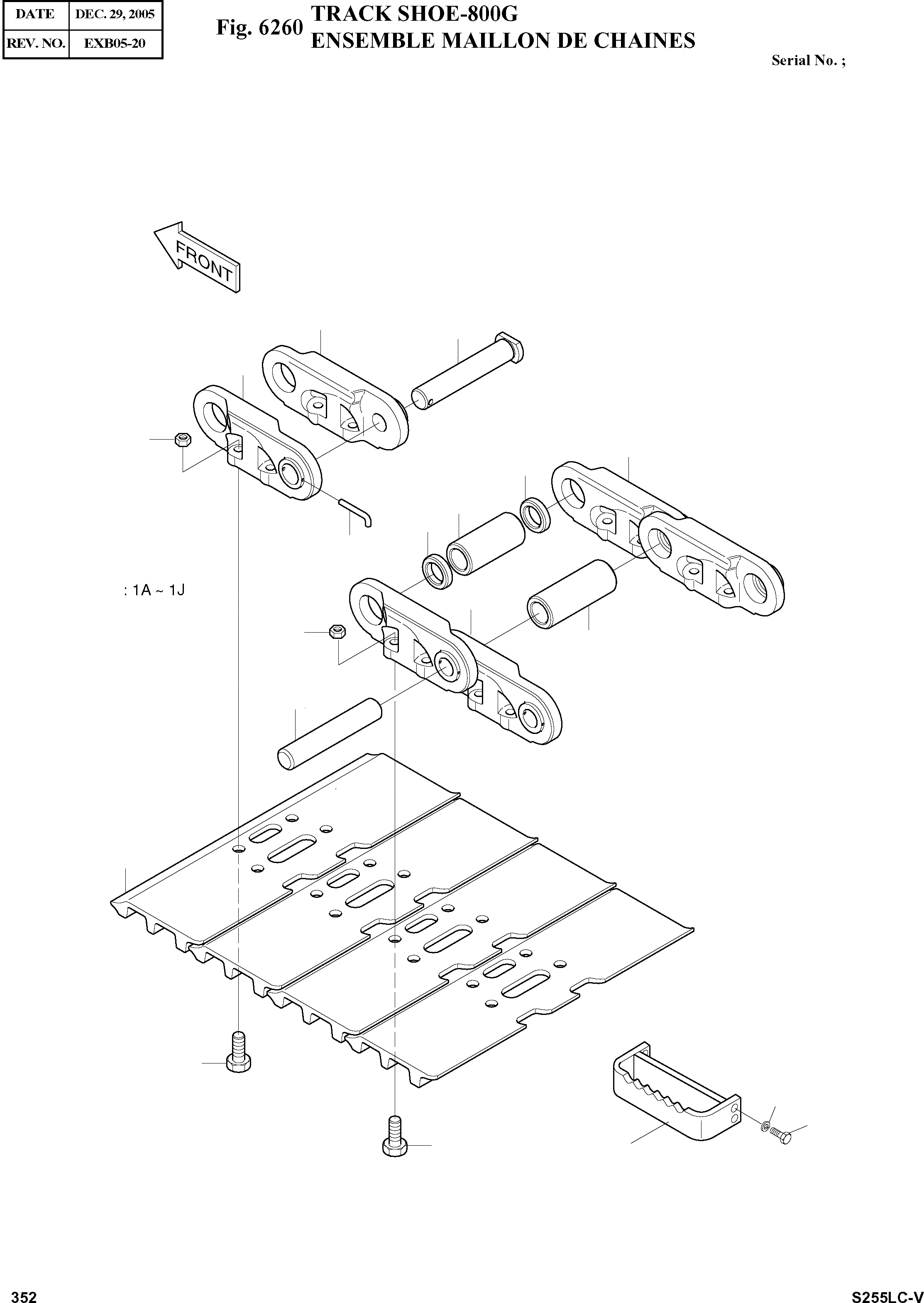 | DATE | DEC. 29, 2005 |
|---|---|
| REV. NO. | EXB05-20 |

Fig. 6260 TRACK SHOE-800G
ENSEMBLE MAILLON DE CHAINES

Serial No. ;

FRONT

: 1A ~ 1J

352

S255LC-V