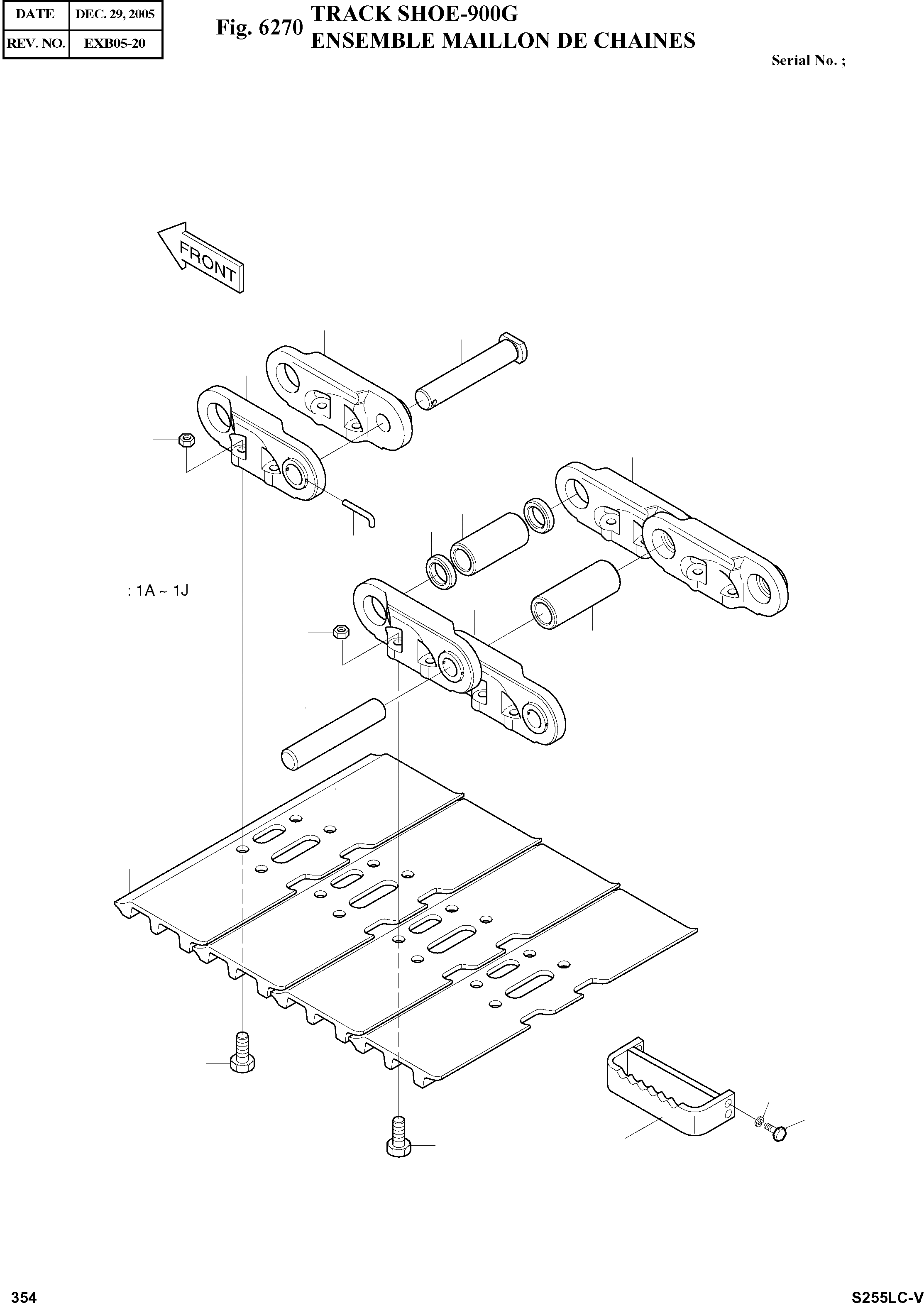 | DATE | DEC. 29, 2005 |
|---|---|
| REV. NO. | EXB05-20 |

Fig. 6270 TRACK SHOE-900G
ENSEMBLE MAILLON DE CHAINES

Serial No. ;

FRONT

: 1A ~ 1J

354

S255LC-V