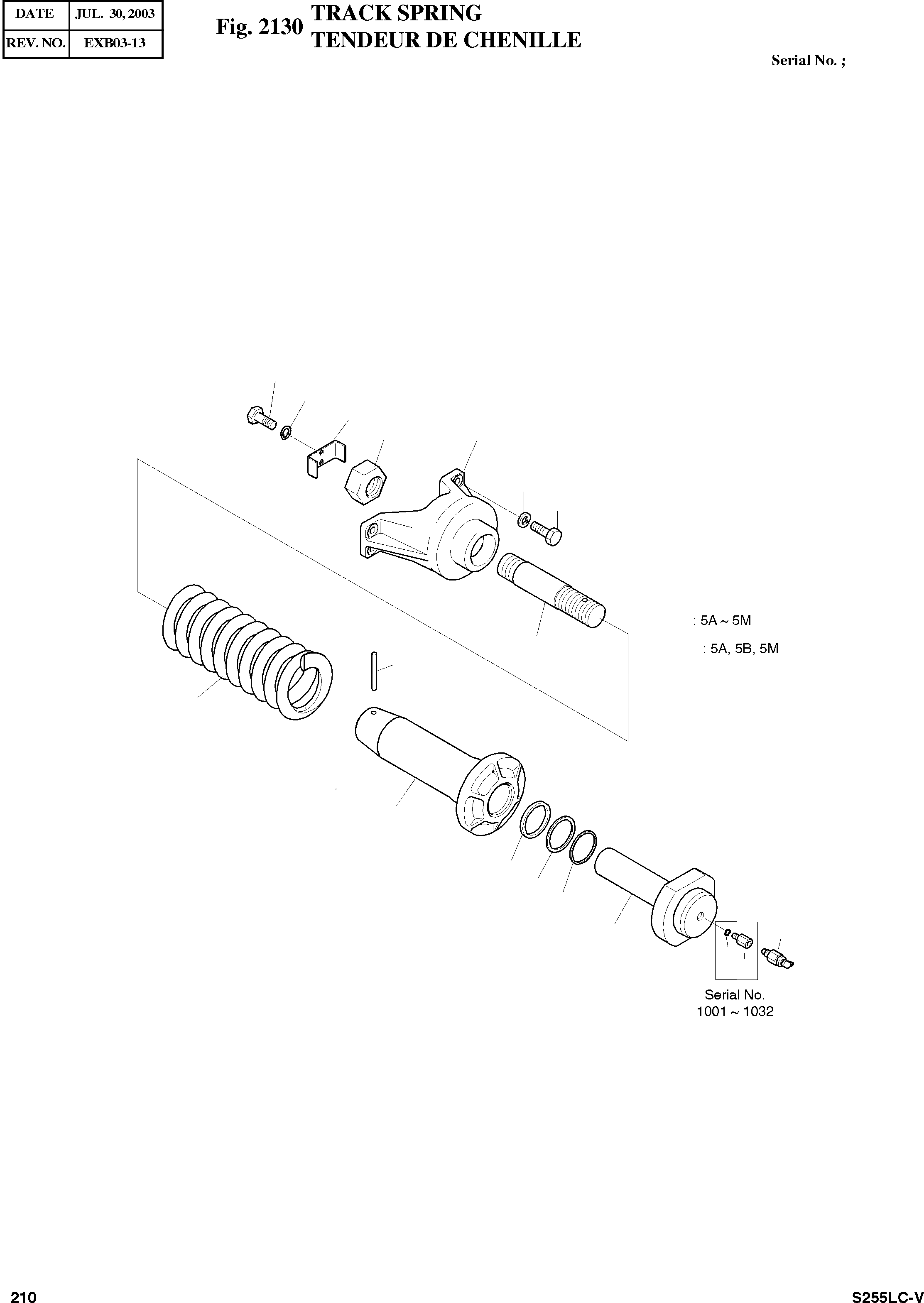 | DATE | JUL. 30, 2003 |
|---|---|
| REV. NO. | EXB03-13 |

Fig. 2130 TRACK SPRING
TENDEUR DE CHENILLE

Serial No. ;

: 5A ~ 5M

: 5A, 5B, 5M

Serial No.
1001 ~ 1032

210

S255LC-V