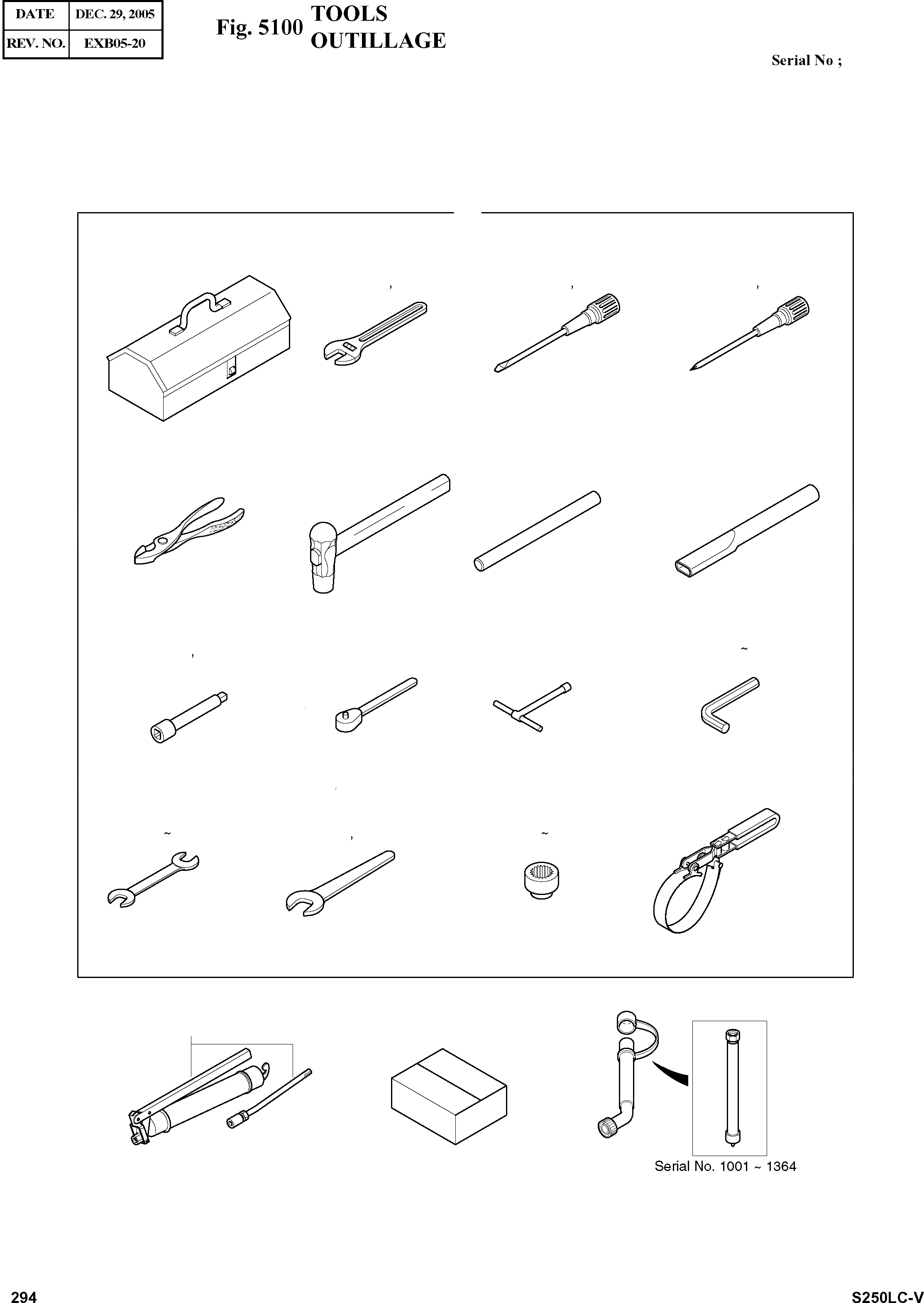 | DATE | DEC. 29, 2005 |
|---|---|
| REV. NO. | EXB05-20 |

Fig. 5100 TOOLS OUTILLAGE

Serial No ;

Serial No. 1001 ~ 1364

294

S250LC-V