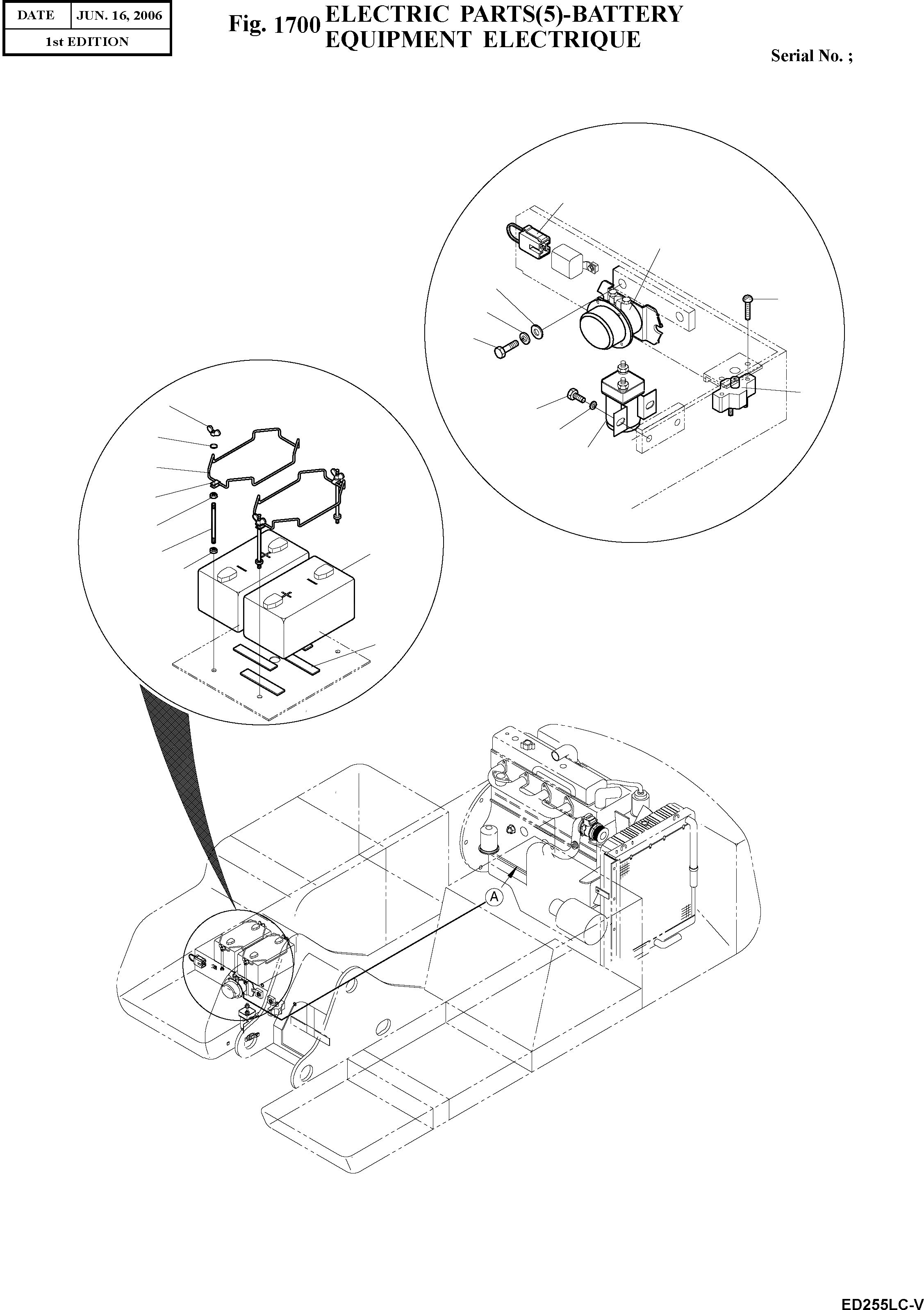 | DATE | JUN. 16, 2006 |
|---|---|
| 1st EDITION | |

Fig. 1700 ELECTRIC PARTS(5)-BATTERY EQUIPMENT ELECTRIQUE

Serial No. ;

A

ED255LC-V