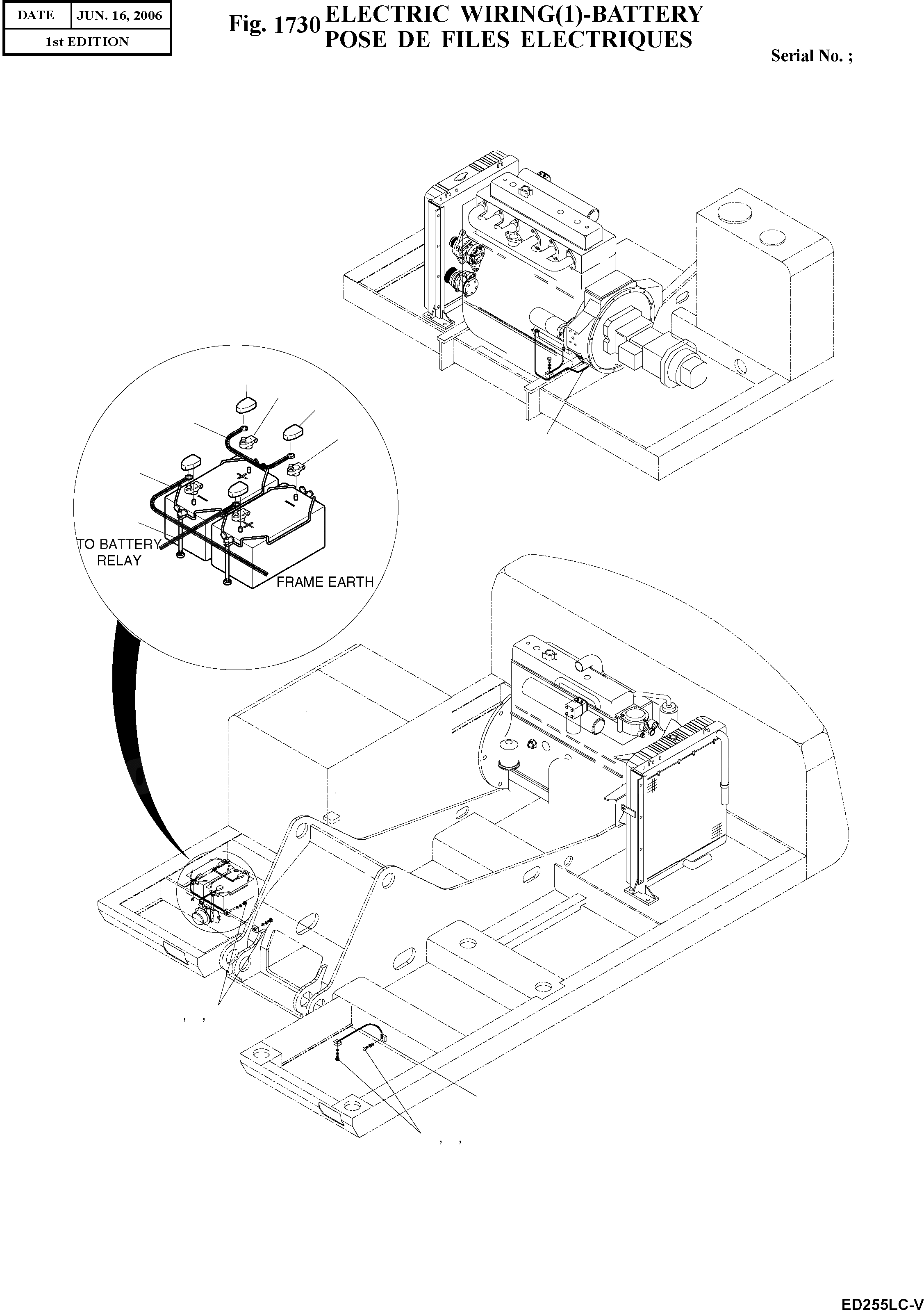 | DATE | JUN. 16, 2006 |
|---|---|
| 1st EDITION | |

Fig. 1730 ELECTRIC WIRING(1)-BATTERY
POSE DE FILES ELECTRIQUES

Serial No. ;

TO BATTERY RELAY

FRAME EARTH

, ,

, ,

ED255LC-V