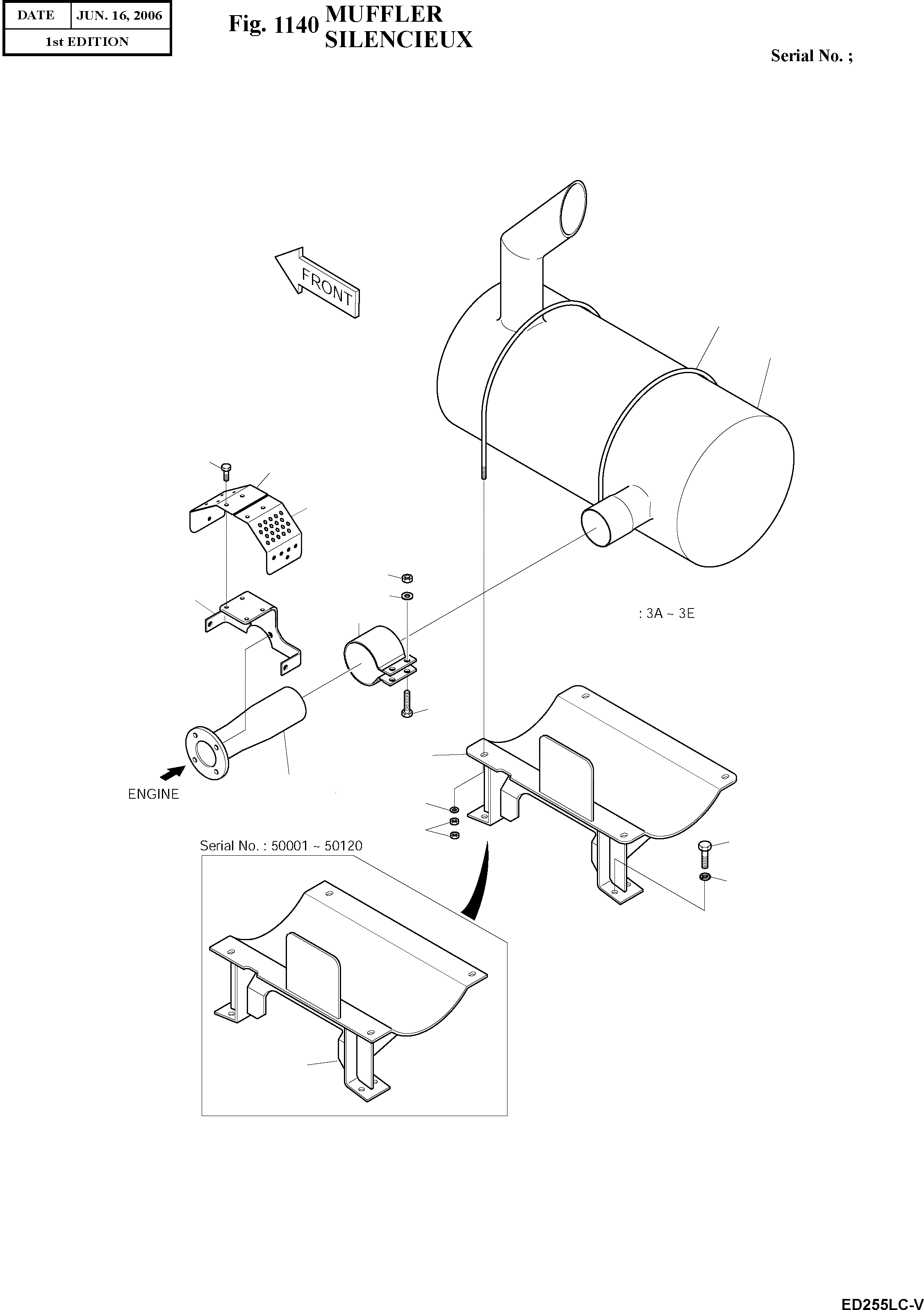 | DATE | JUN. 16, 2006 |
|---|---|
| 1st EDITION | |

Fig. 1140 MUFFLER SILENCIEUX

Serial No. ;

FRONT

: 3A ~ 3E

ENGINE

Serial No. : 50001 ~ 50120

ED255LC-V