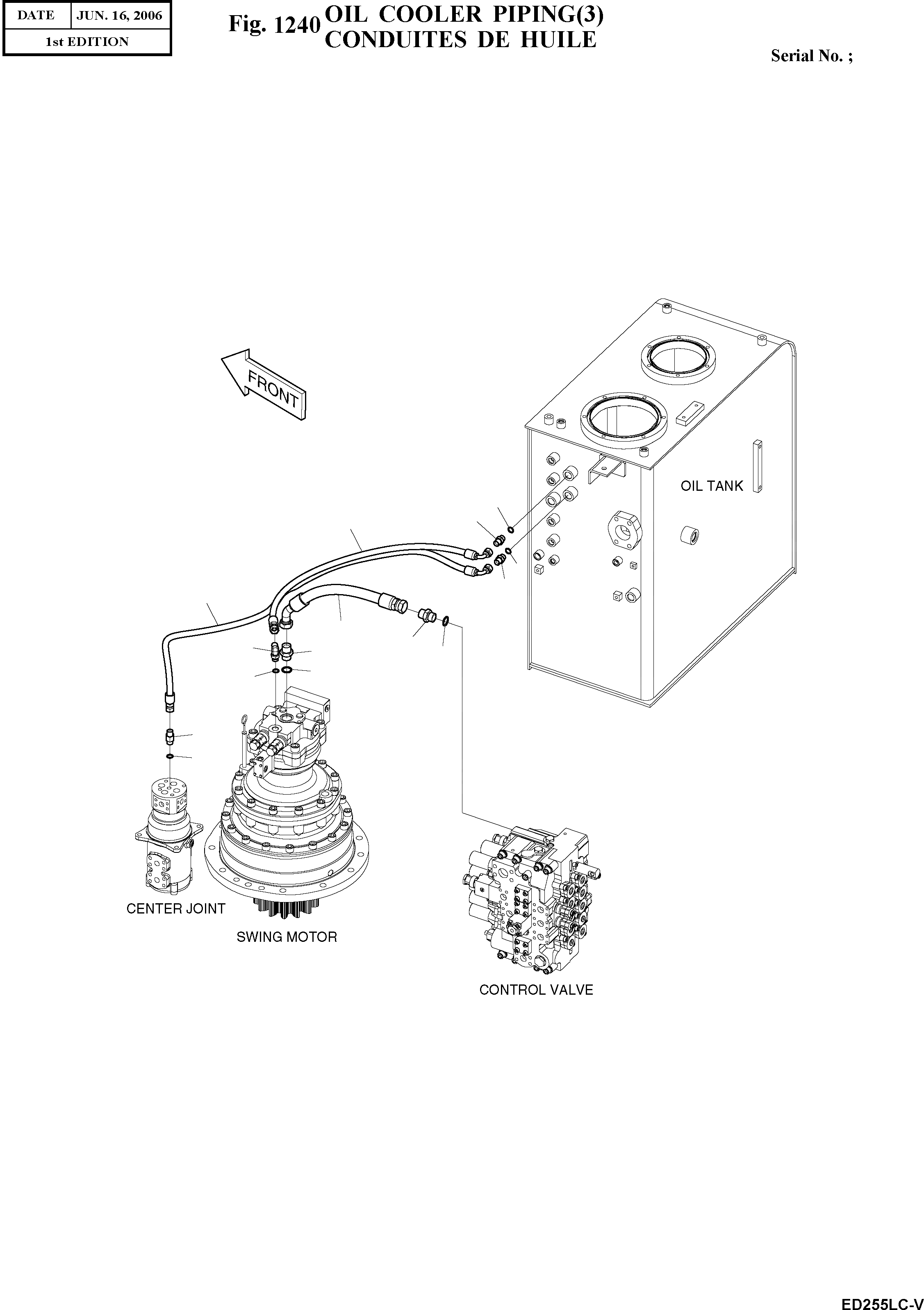 | DATE | JUN. 16, 2006 |
|---|---|
| 1st EDITION | |

Fig. 1240 OIL COOLER PIPING(3)
CONDUITES DE HUILE

Serial No. ;

FRONT

OIL TANK

CENTER JOINT

SWING MOTOR

CONTROL VALVE

ED255LC-V