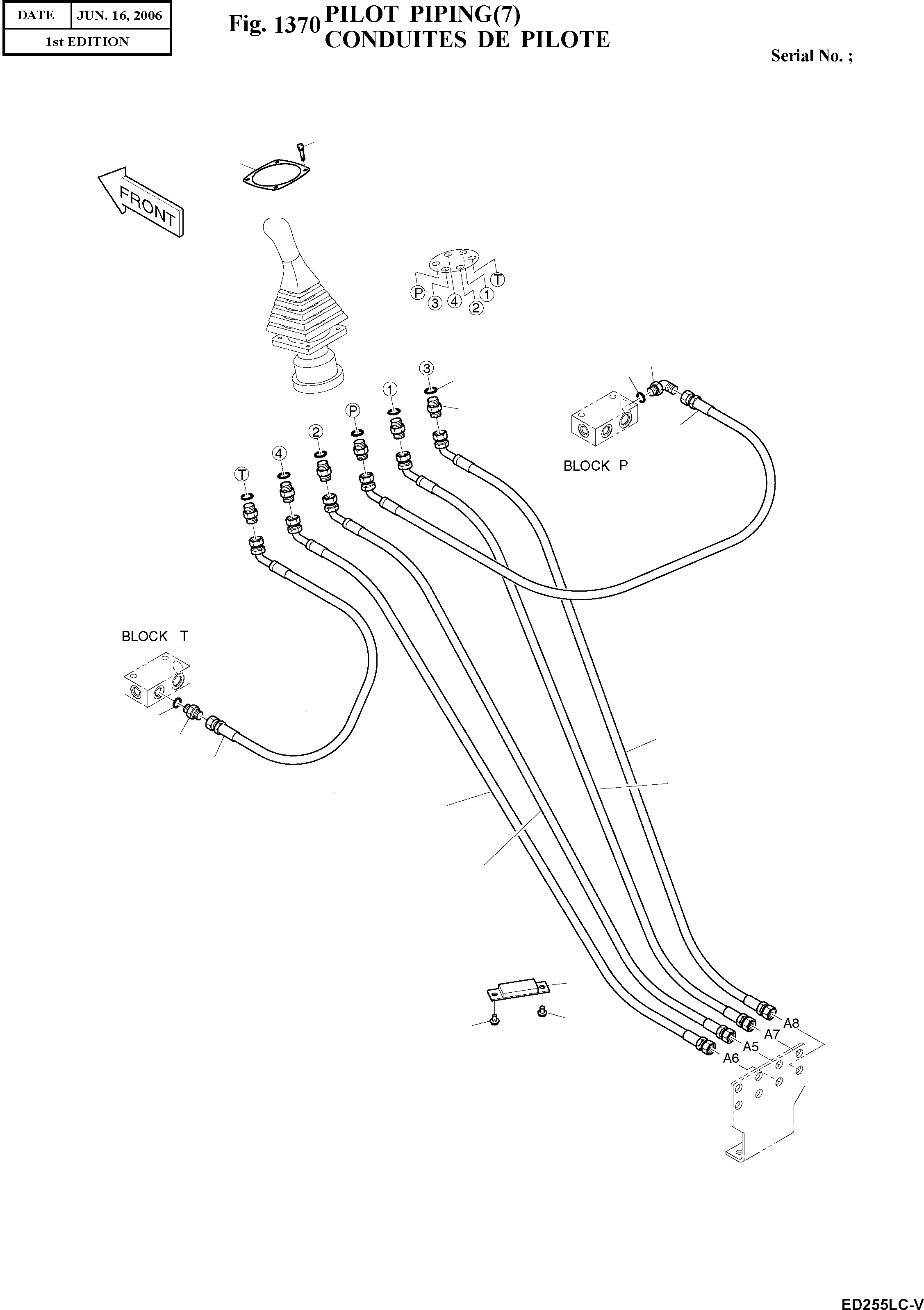 | DATE | JUN. 16, 2006 |
|---|---|
| 1st EDITION | |

Fig. 1370 PILOT PIPING(7)
CONDUITES DE PILOTE

Serial No. ;

FRONT

P
3
4
2
1
T

3
1
P
2
4
T

BLOCK P

BLOCK T

A8
A7
A5
A6

ED255LC-V