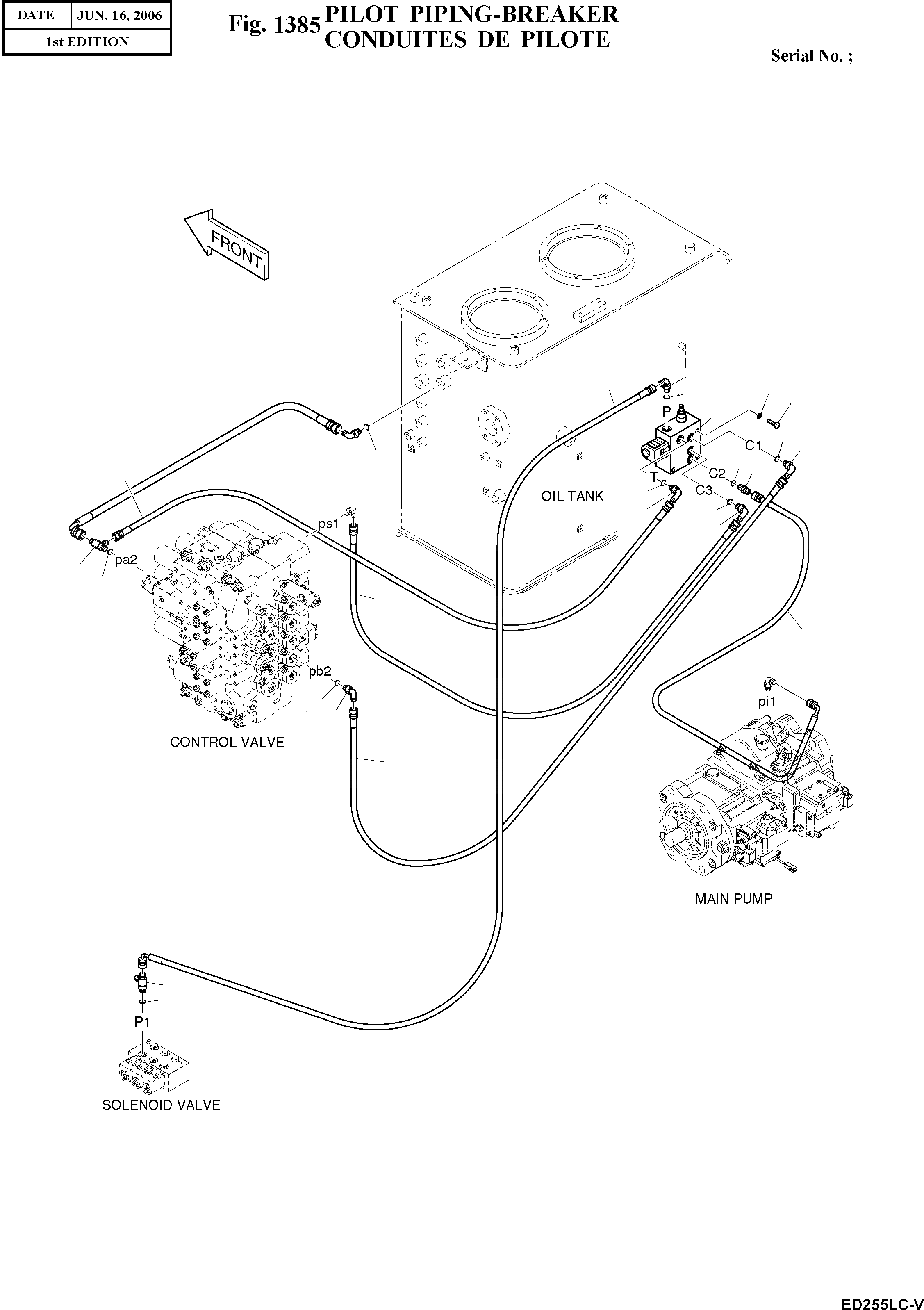 | DATE | JUN. 16, 2006 |
|---|---|
| 1st EDITION | |

Fig. 1385 PILOT PIPING-BREAKER
CONDUITES DE PILOTE

Serial No. ;

FRONT

P

C1

C2

T

C3

OIL TANK

ps1

pa2

pb2

CONTROL VALVE

pi1

MAIN PUMP

P1

SOLENOID VALVE

ED255LC-V