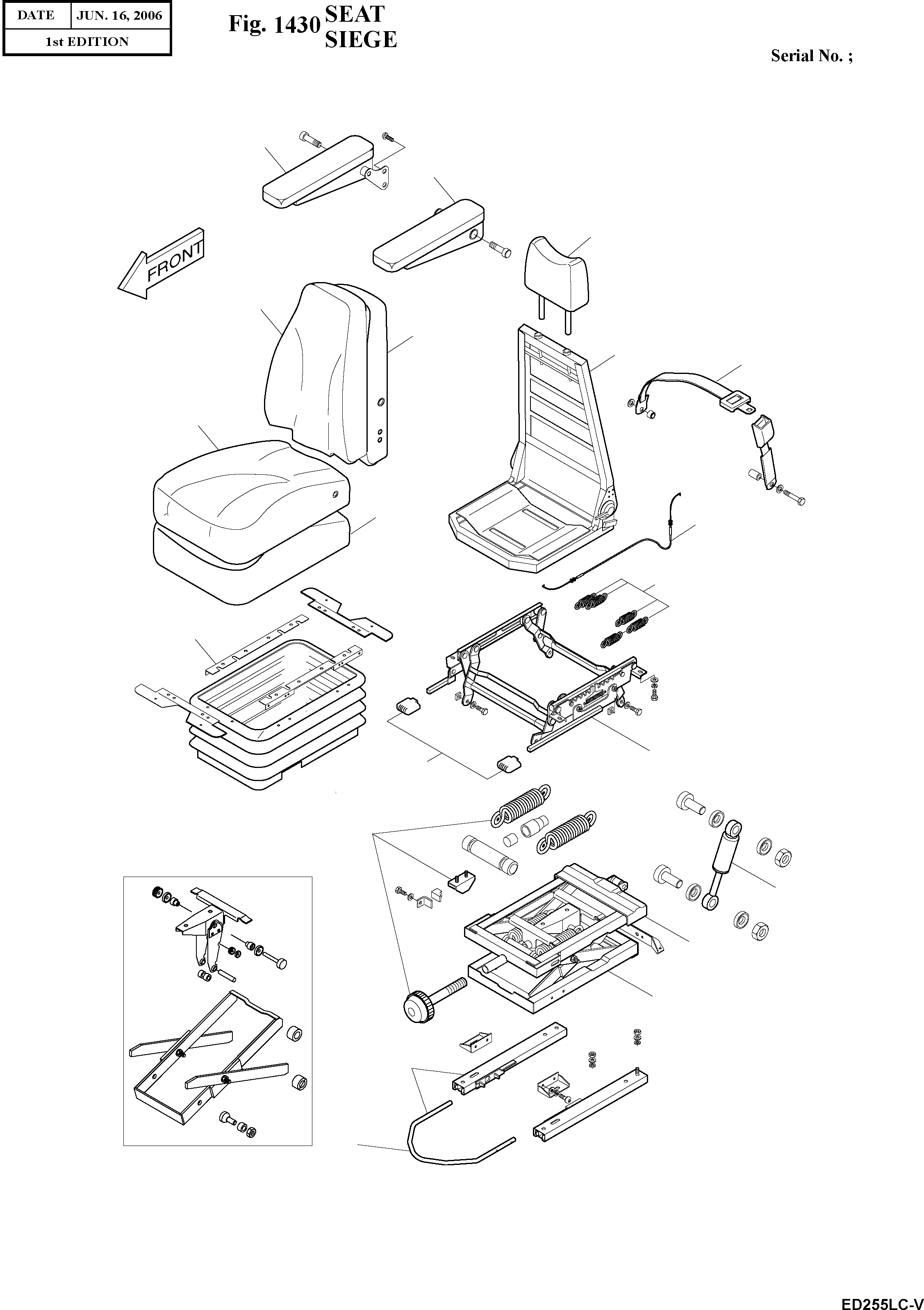 | DATE | JUN. 16, 2006 |
|---|---|
| 1st EDITION | |

Fig. 1430 SEAT
SIEGE

Serial No. ;

FRONT

ED255LC-V