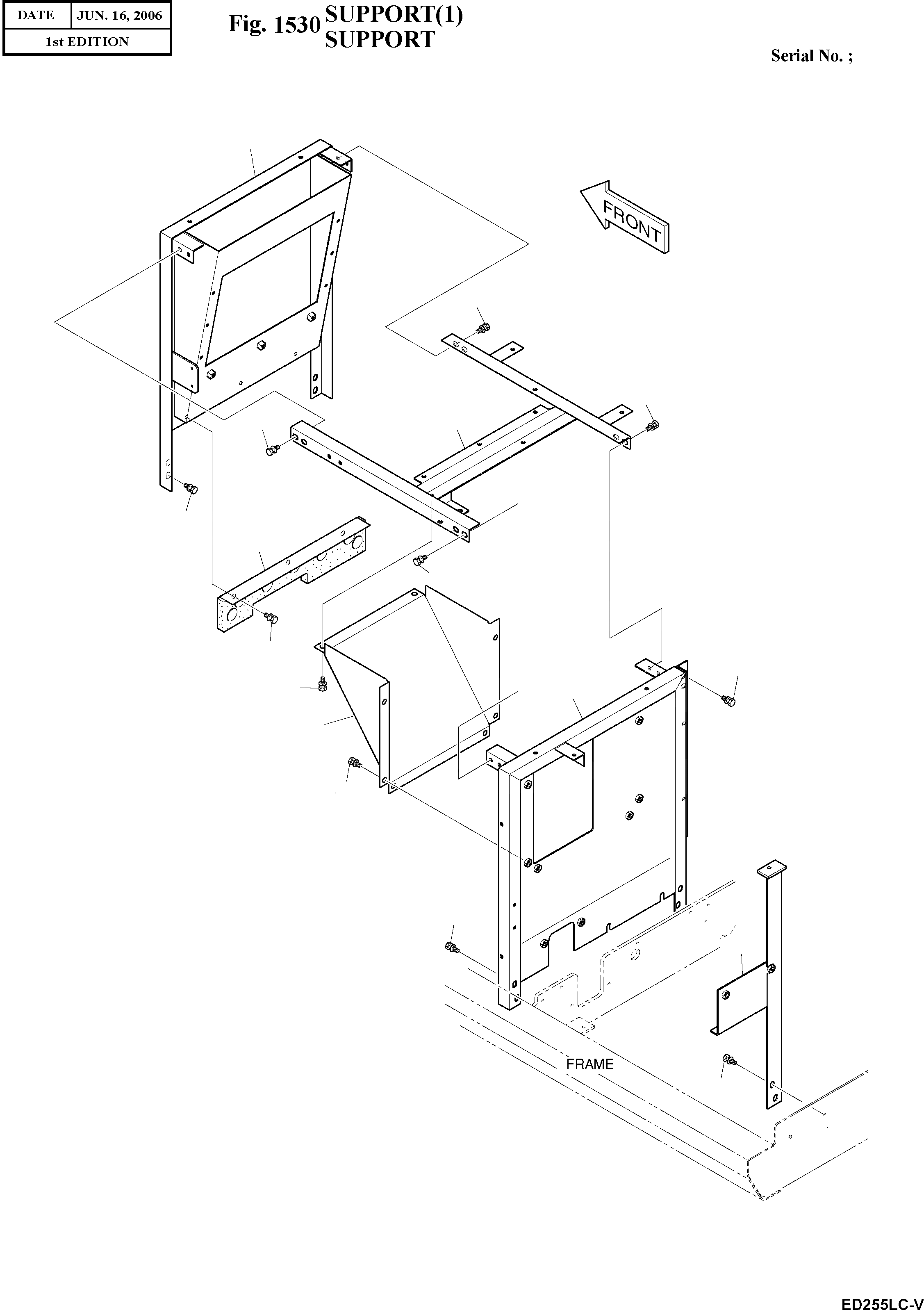 | DATE | JUN. 16, 2006 |
|---|---|
| 1st EDITION | |

Fig. 1530 SUPPORT(1)
SUPPORT

Serial No. ;

FRONT

FRAME

ED255LC-V