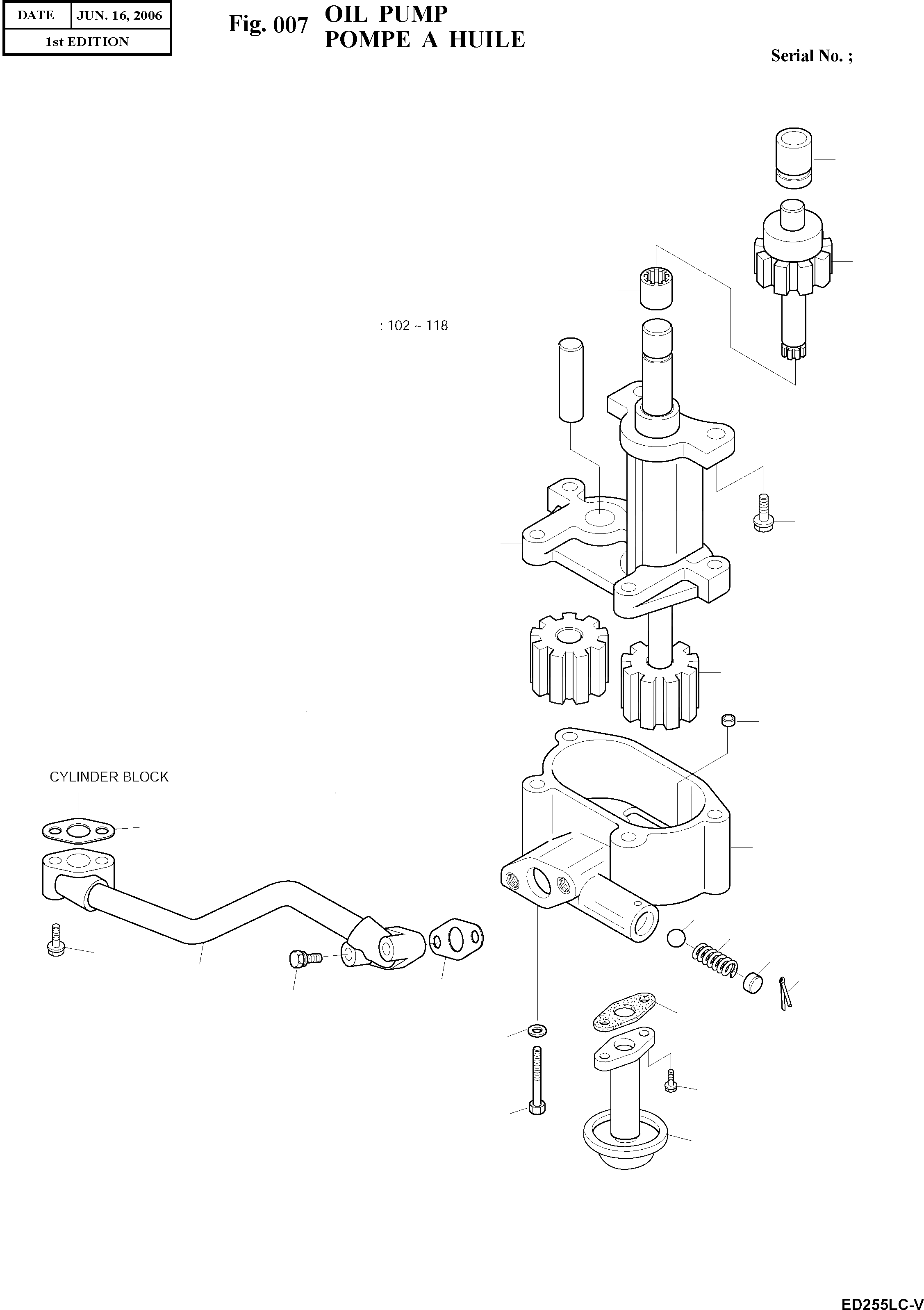 | DATE | JUN. 16, 2006 |
|---|---|
| 1st EDITION | |

Fig. 007 OIL PUMP
POMPE A HUILE

Serial No. ;

: 102 ~ 118

CYLINDER BLOCK

ED255LC-V