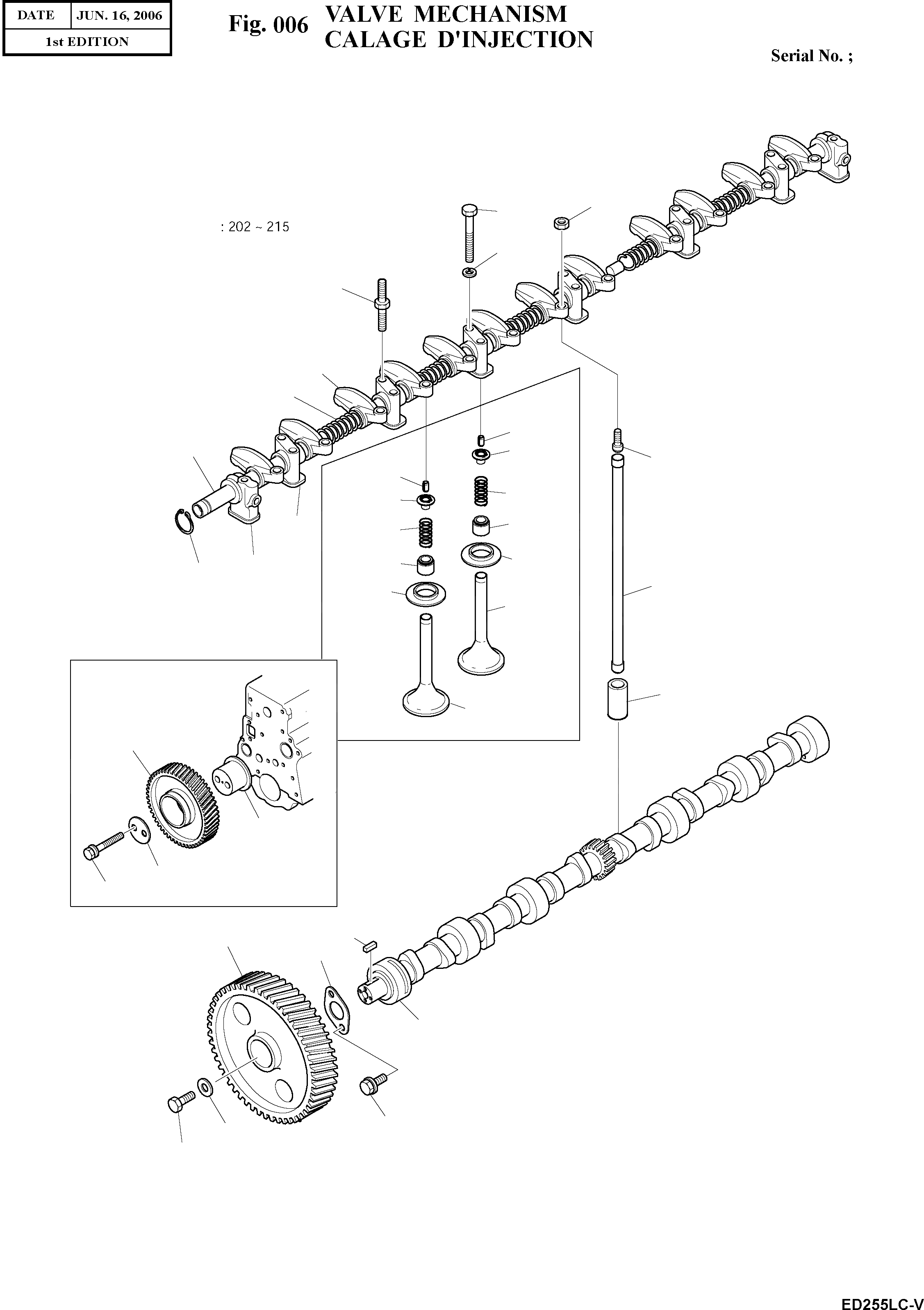 | DATE | JUN. 16, 2006 |
|---|---|
| 1st EDITION | |

Fig. 006 VALVE MECHANISM
CALAGE D'INJECTION

Serial No. ;

: 202 ~ 215

ED255LC-V