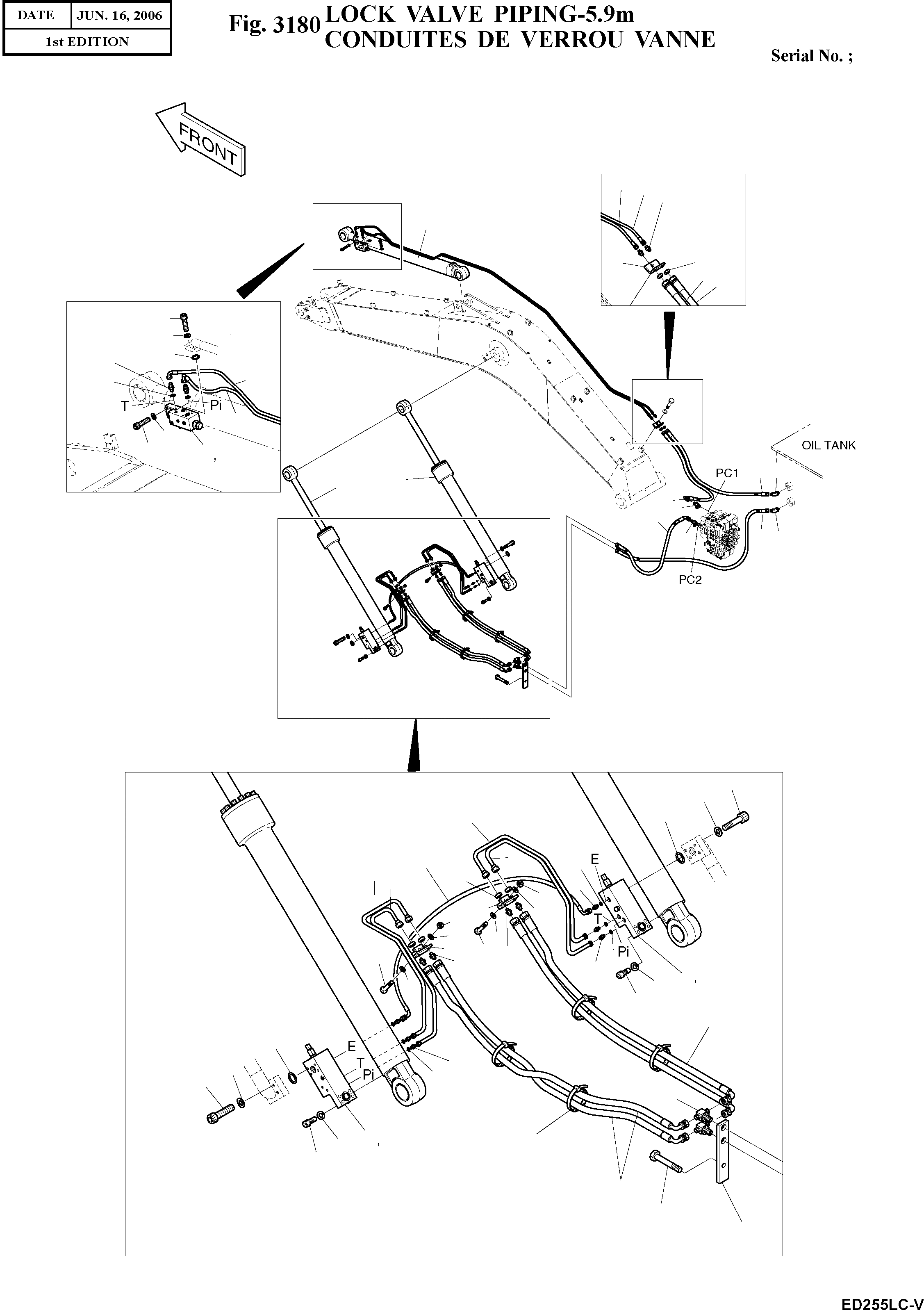 | DATE | JUN. 16, 2006 |
|---|---|
| 1st EDITION | |

Fig. 3180 LOCK VALVE PIPING-5.9m
CONDUITES DE VERROU VANNE

Serial No. ;

FRONT

T

Pi

,

OIL TANK

PC1

PC2

E

T

Pi

,

E

T

Pi

,

ED255LC-V