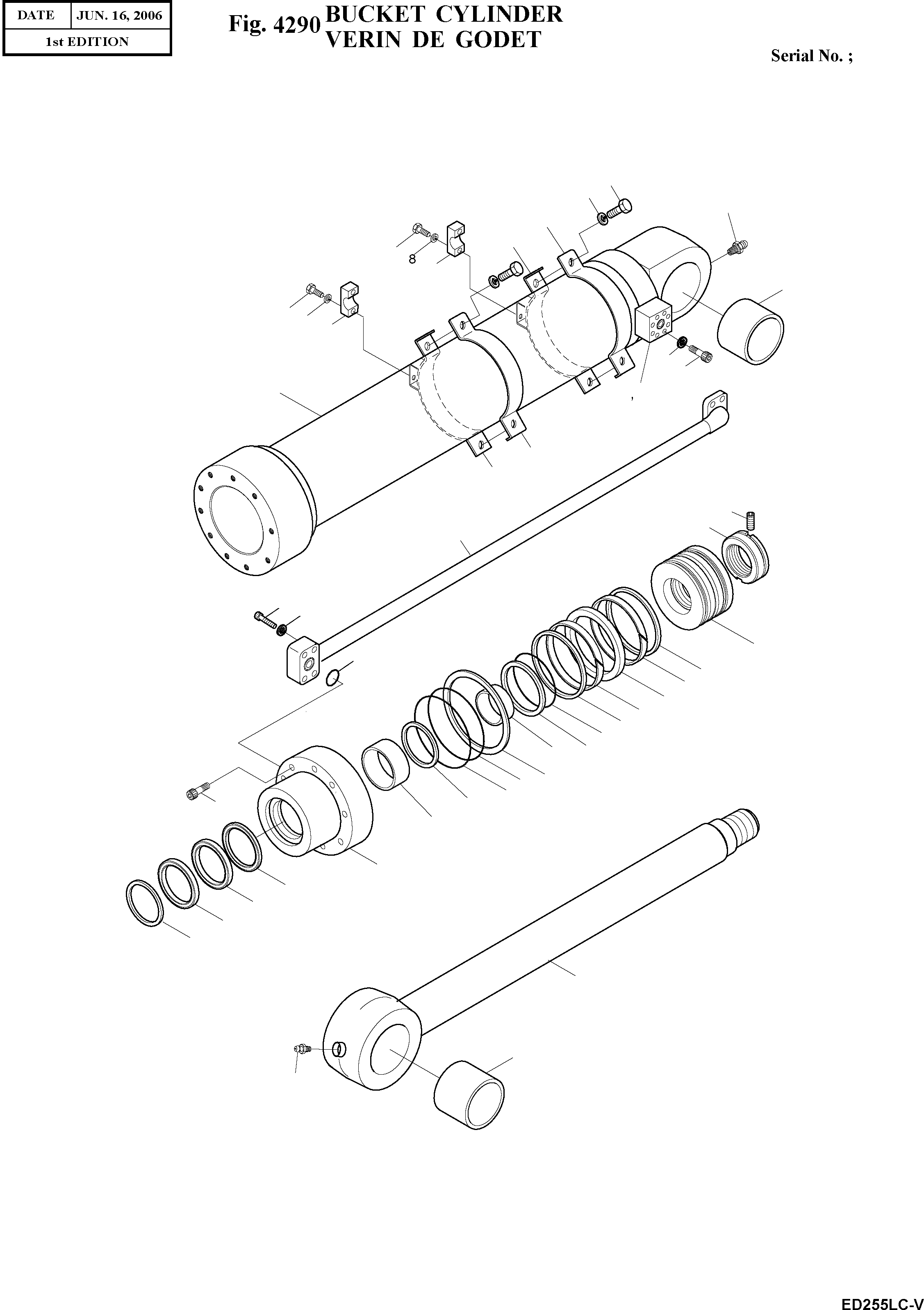 | DATE | JUN. 16, 2006 |
|---|---|
| 1st EDITION | |

Fig. 4290 BUCKET CYLINDER
VERIN DE GODET

Serial No. ;

8

ED255LC-V