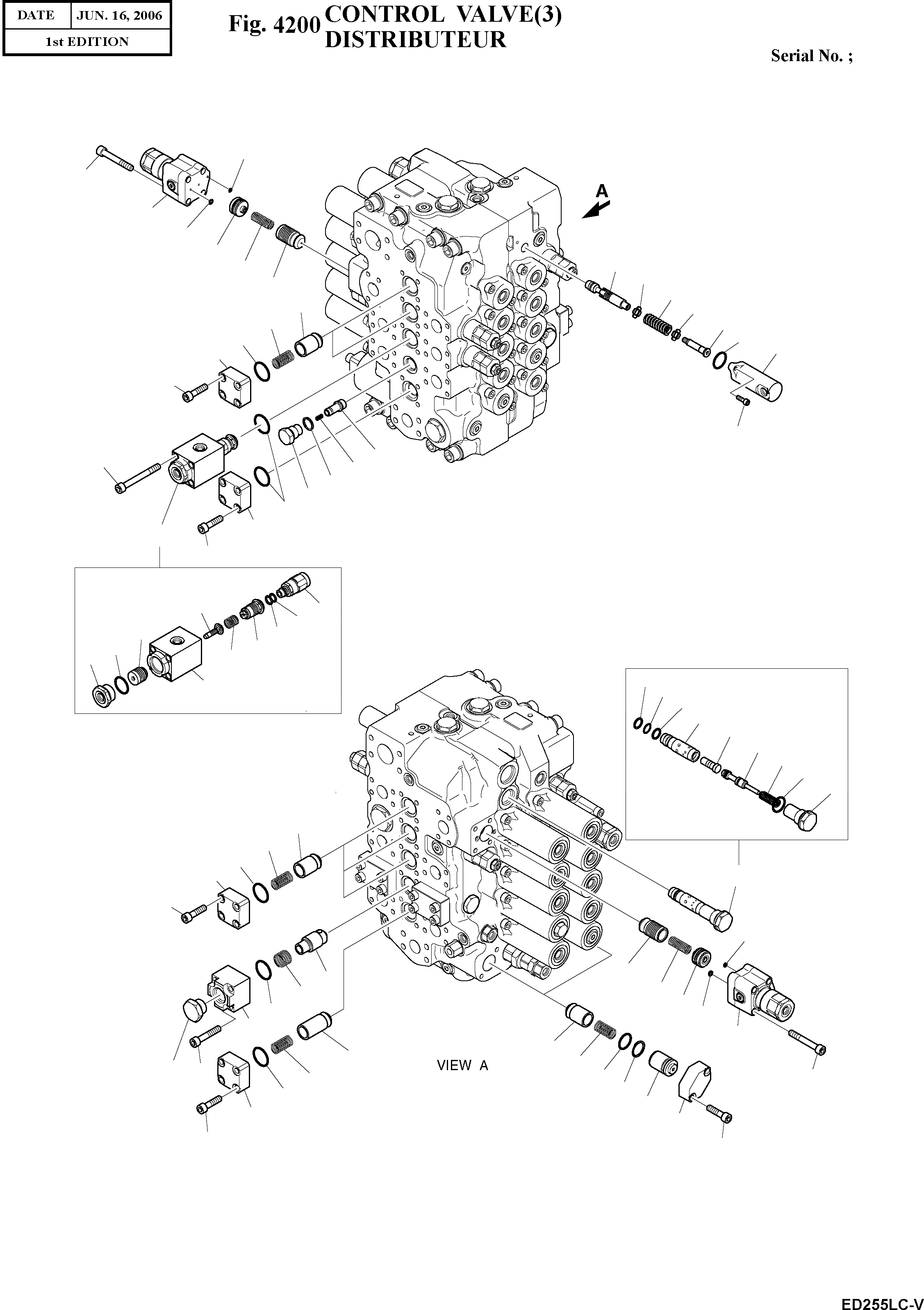 | DATE | JUN. 16, 2006 |
|---|---|
| 1st EDITION | |

Fig. 4200 CONTROL VALVE(3)
DISTRIBUTEUR

Serial No. ;

A

VIEW A

ED255LC-V