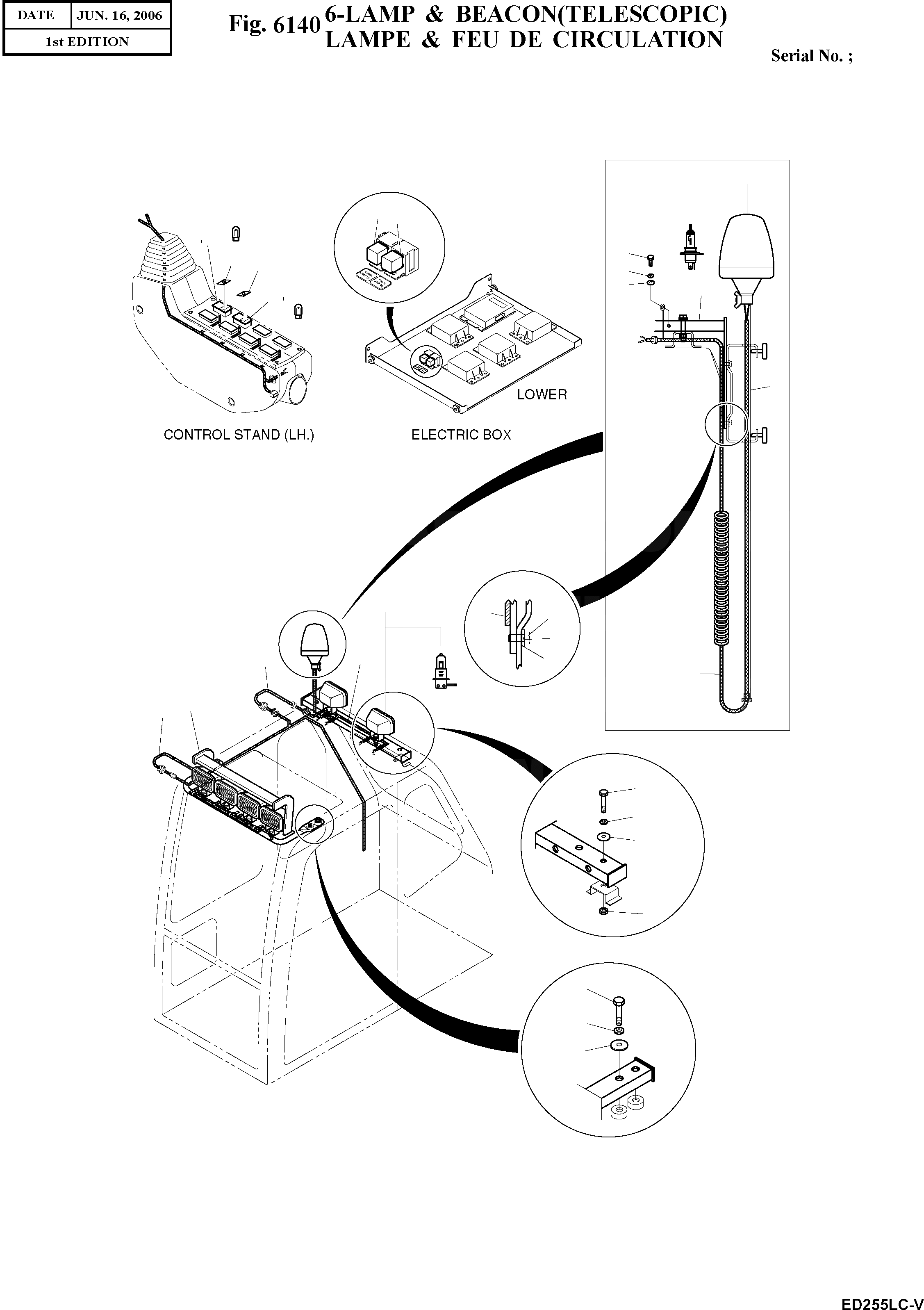 | DATE | JUN. 16, 2006 |
|---|---|
| 1st EDITION | |

Fig. 6140 6-LAMP & BEACON(TELESCOPIC)
LAMPE & FEU DE CIRCULATION

Serial No. ;

LOWER

CONTROL STAND (LH.)

ELECTRIC BOX

ED255LC-V