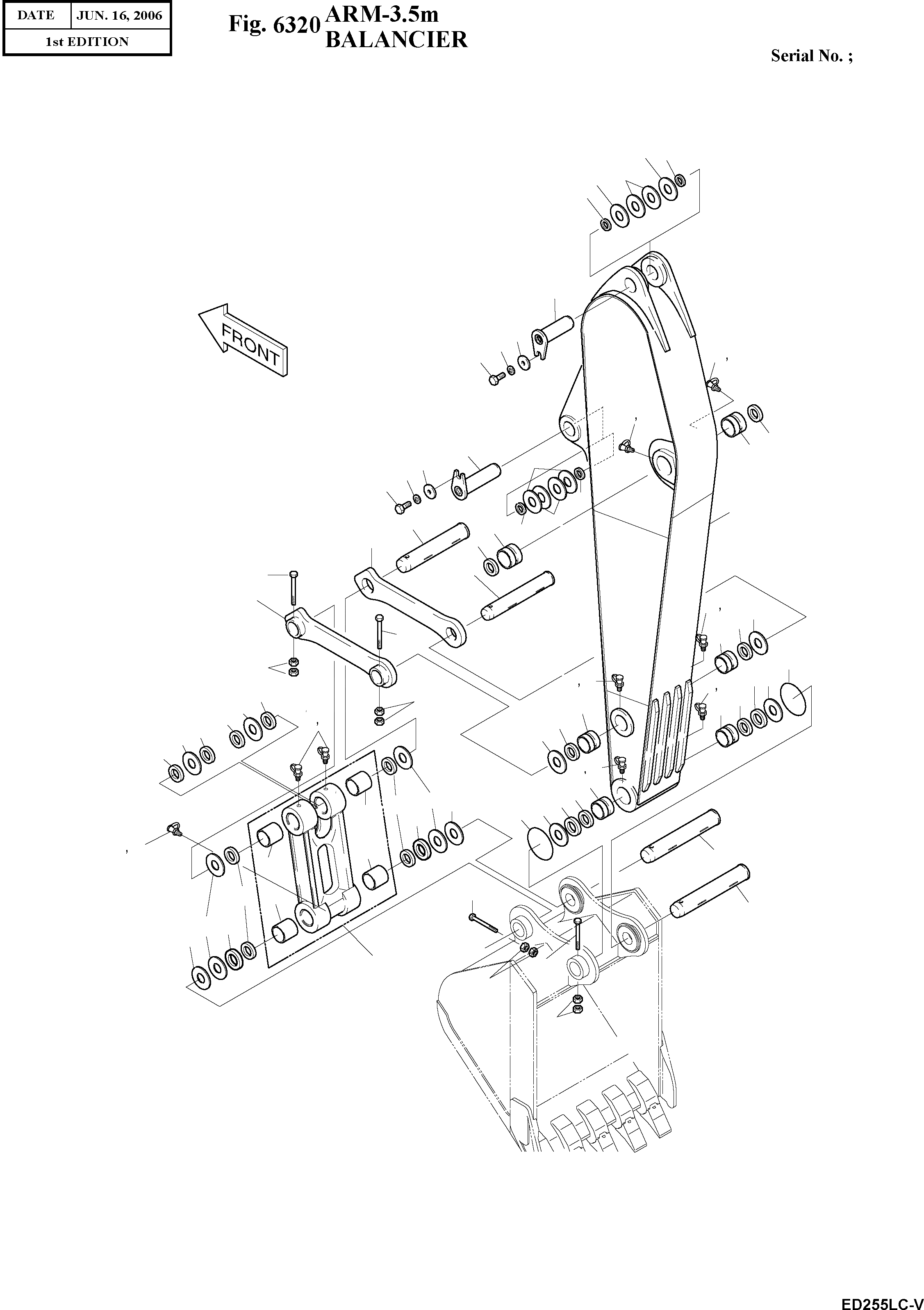 | DATE | JUN. 16, 2006 |
|---|---|
| 1st EDITION | |

Fig. 6320 ARM-3.5m
BALANCIER

Serial No. ;

FRONT

ED255LC-V