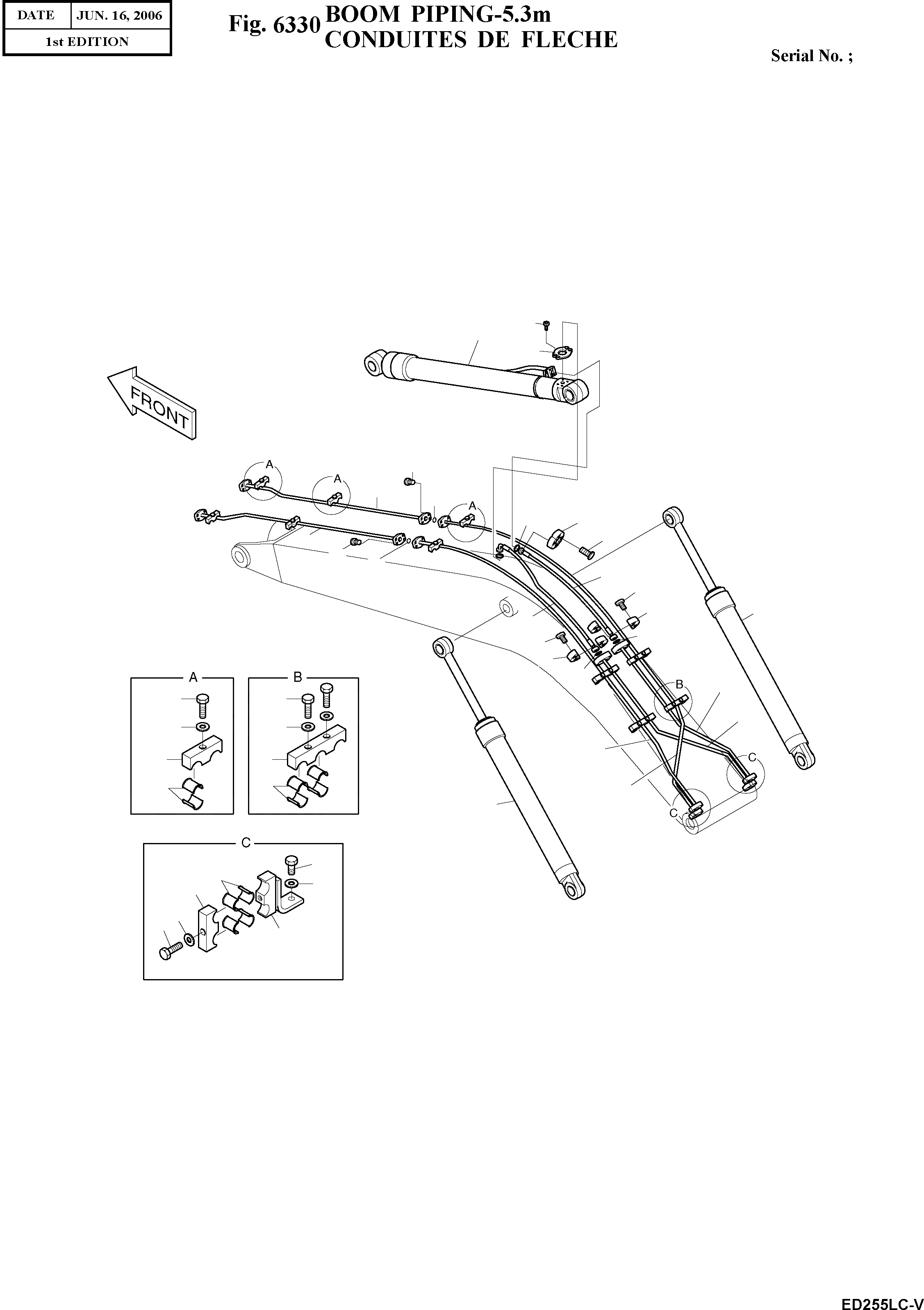 | DATE | JUN. 16, 2006 |
|---|---|
| 1st EDITION | |

Fig. 6330 BOOM PIPING-5.3m
CONDUITES DE FLECHE

Serial No. ;

FRONT

A

A

A

B

C

C

A

B

C

ED255LC-V