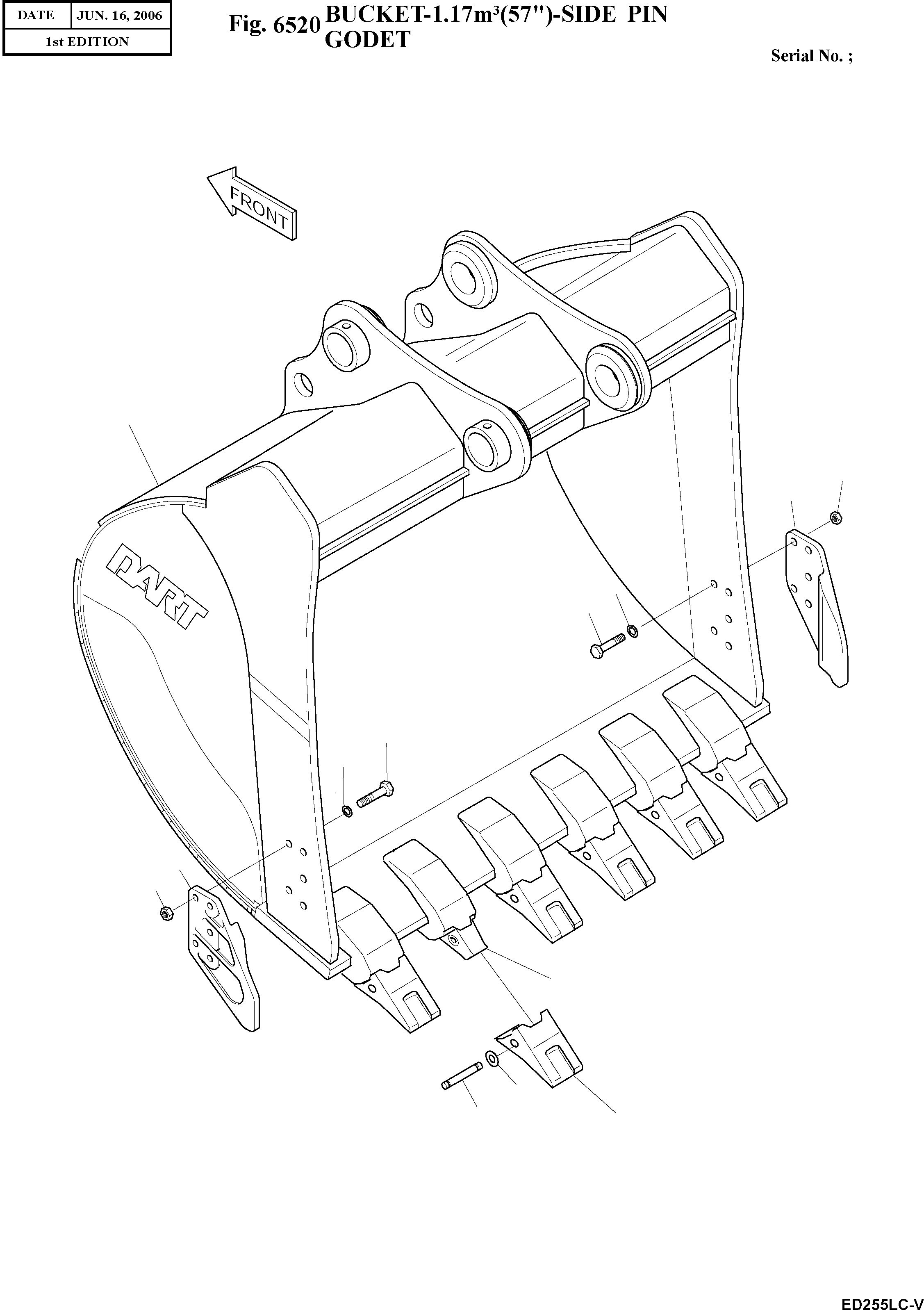 | DATE | JUN. 16, 2006 |
|---|---|
| 1st EDITION | |

Fig. 6520 BUCKET-1.17m³(57")-SIDE PIN
GODET

Serial No. ;

FRONT

DART

ED255LC-V