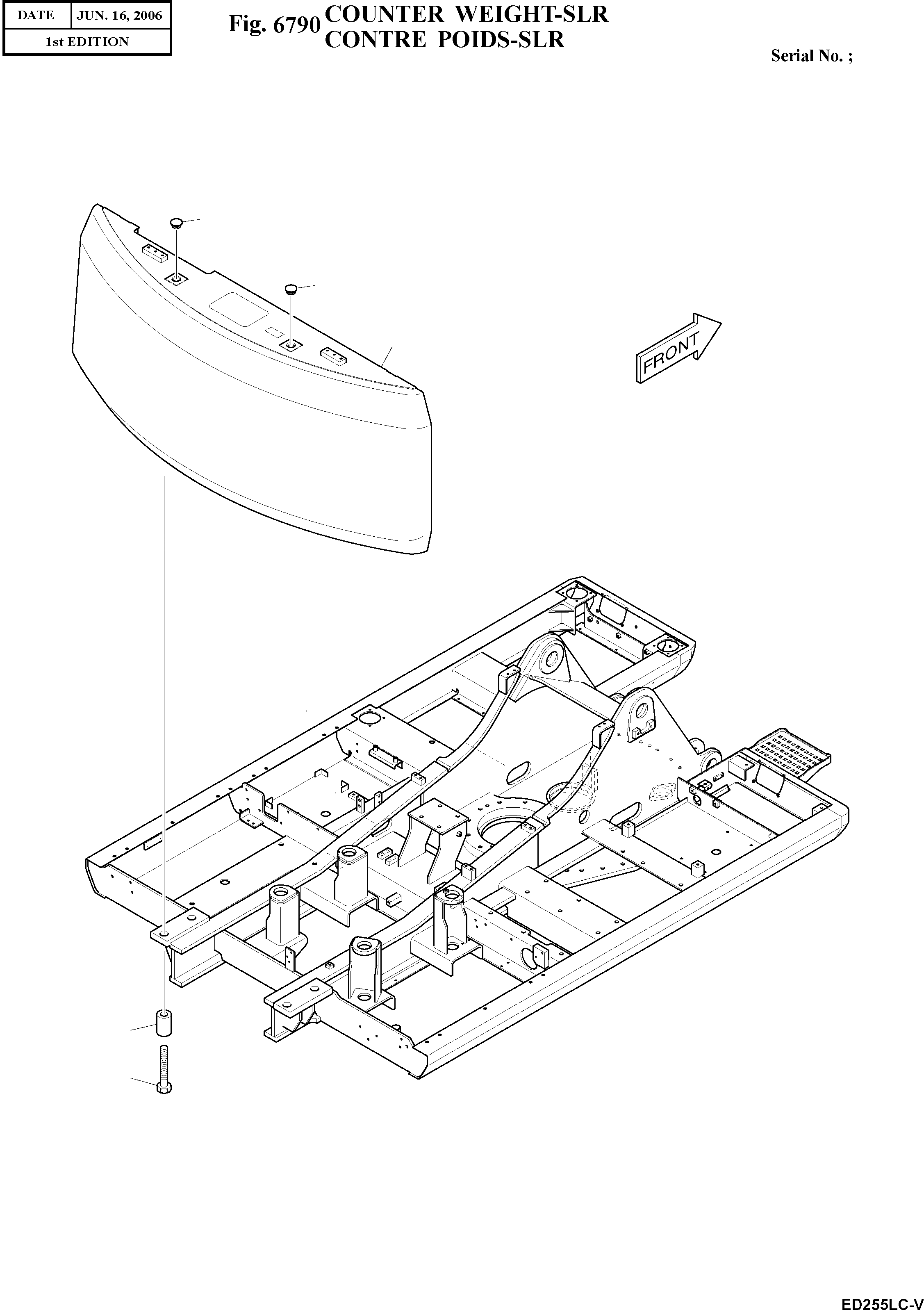 | DATE | JUN. 16, 2006 |
|---|---|
| 1st EDITION | |

Fig. 6790 COUNTER WEIGHT-SLR
CONTRE POIDS-SLR

Serial No. ;

FRONT

ED255LC-V