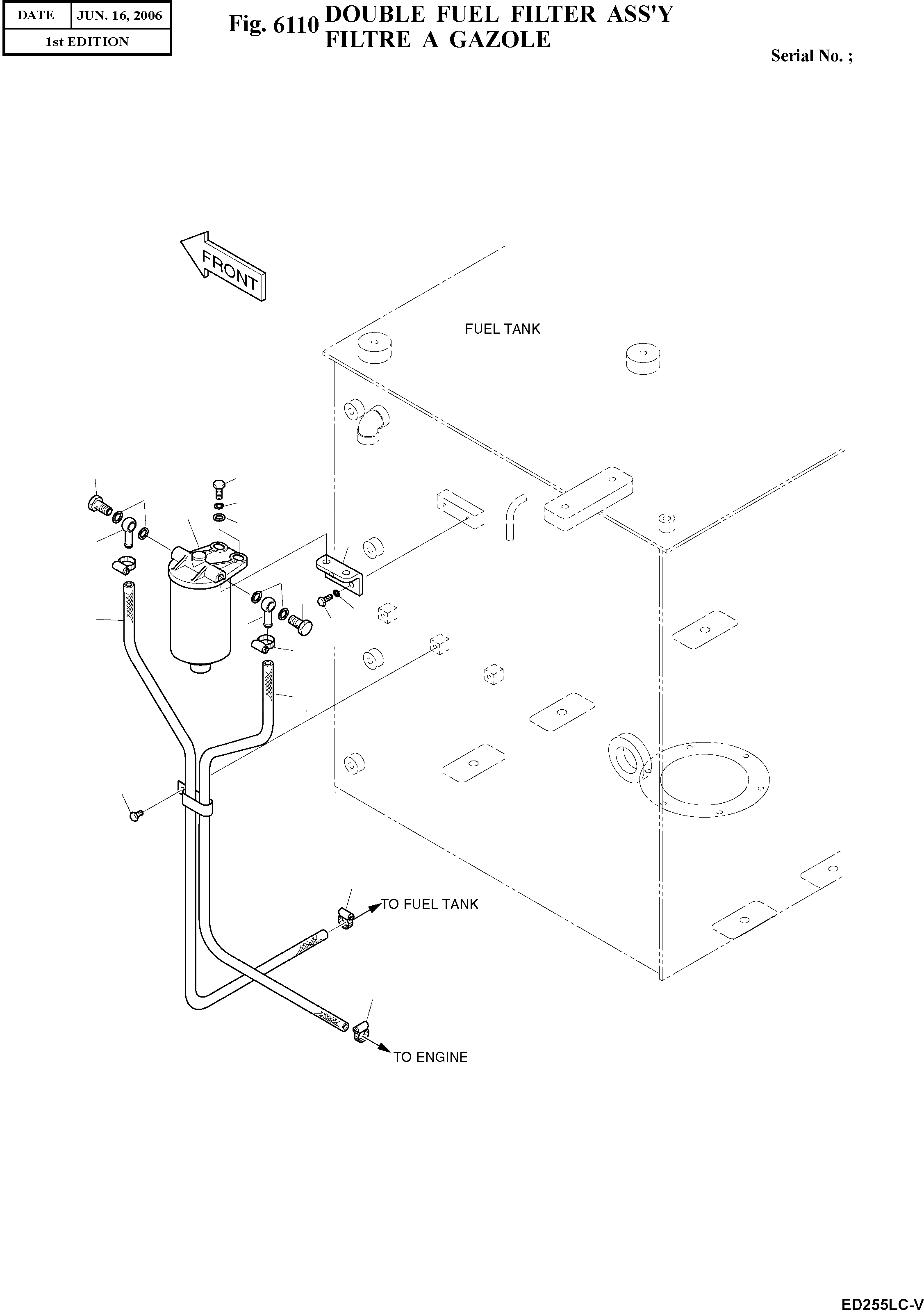 | DATE | JUN. 16, 2006 |
|---|---|
| 1st EDITION | |

Fig. 6110 DOUBLE FUEL FILTER ASS'Y
FILTRE A GAZOLE

Serial No. ;

FRONT

FUEL TANK

TO FUEL TANK

TO ENGINE

ED255LC-V