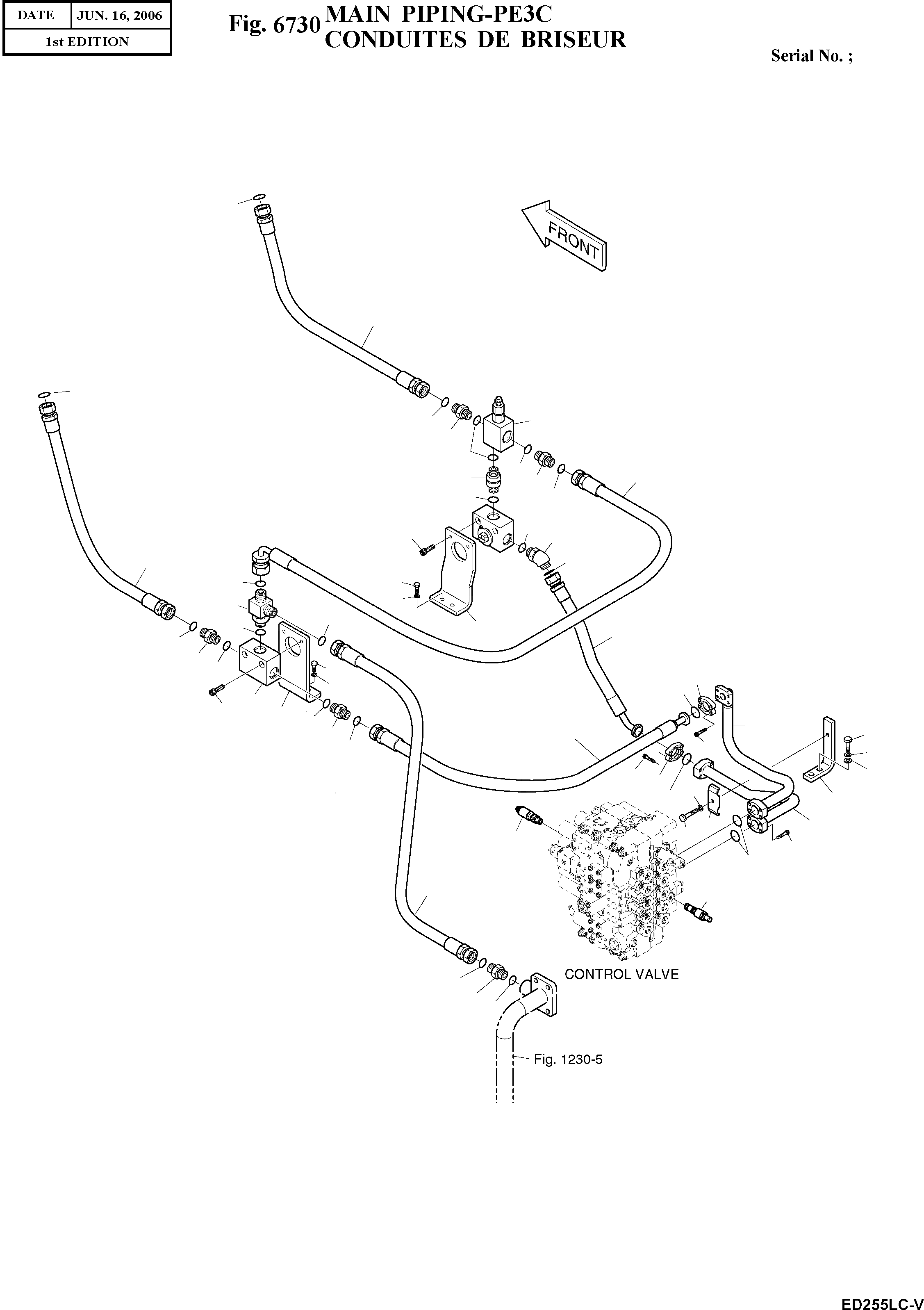 | DATE | JUN. 16, 2006 |
|---|---|
| 1st EDITION | |

Fig. 6730 MAIN PIPING-PE3C
CONDUITES DE BRISEUR

Serial No. ;

FRONT

CONTROL VALVE

Fig. 1230-5

ED255LC-V